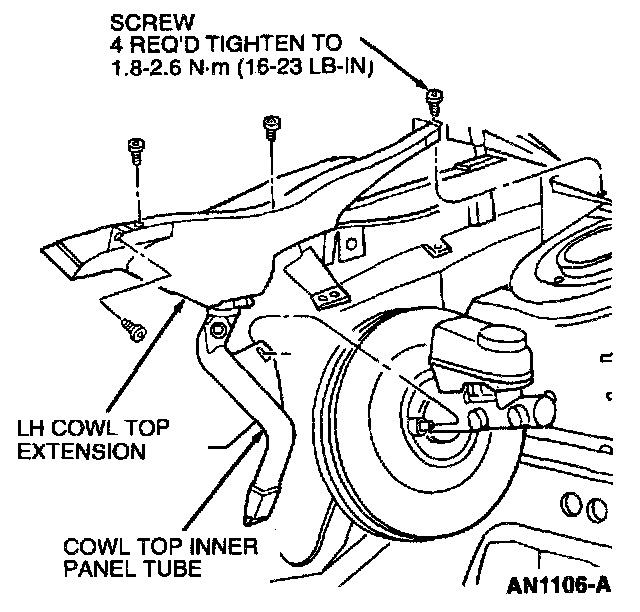 SCREW
4 REQ'D TIGHTEN TO
1.8-2.6 N·m (16-23 LB-IN)

LH COWL TOP
EXTENSION

COWL TOP INNER
PANEL TUBE

AN1106-A