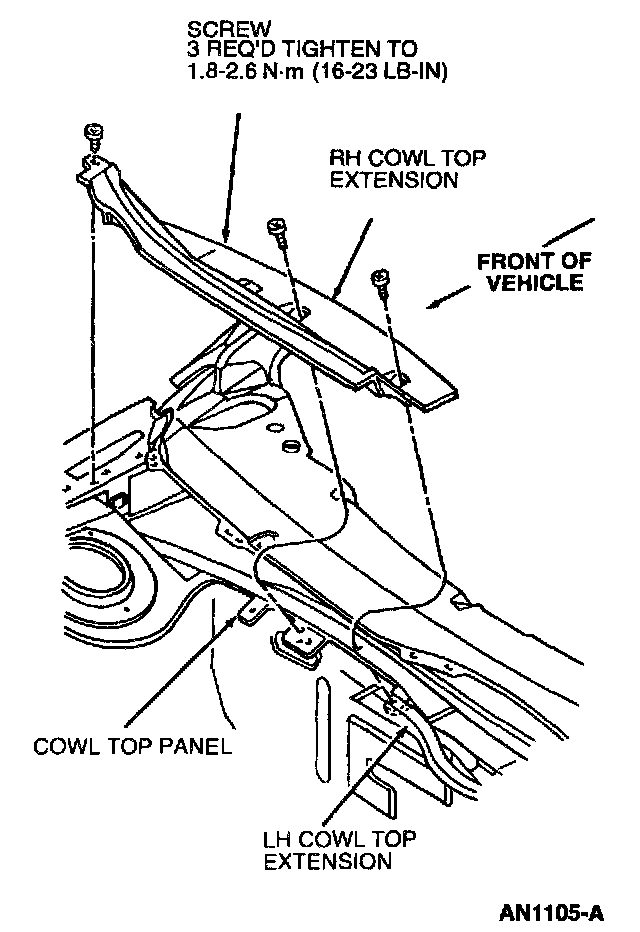 SCREW
3 REQ'D TIGHTEN TO
1.8-2.6 N·m (16-23 LB-IN)

RH COWL TOP
EXTENSION

FRONT OF
VEHICLE

COWL TOP PANEL

LH COWL TOP
EXTENSION

AN1105-A