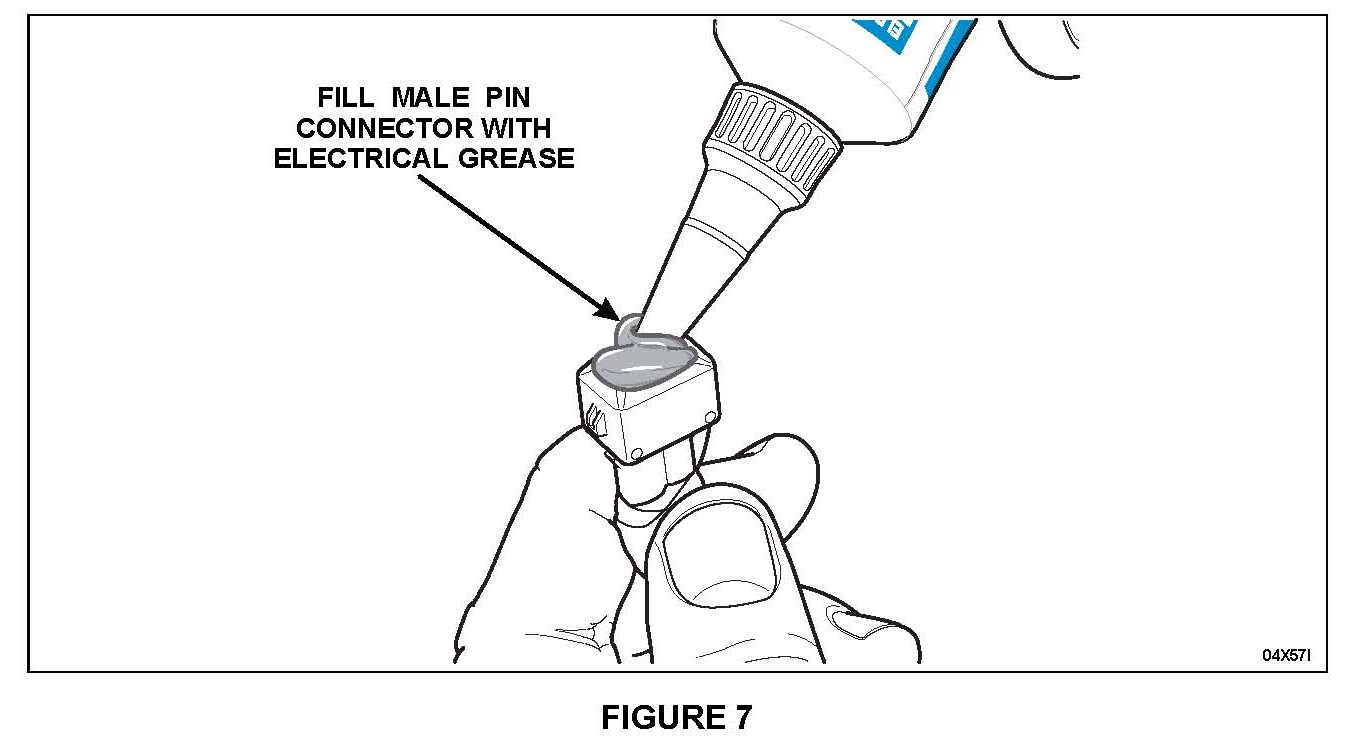 FILL MALE PIN CONNECTOR WITH ELECTRICAL GREASE

04X57I

FIGURE 7