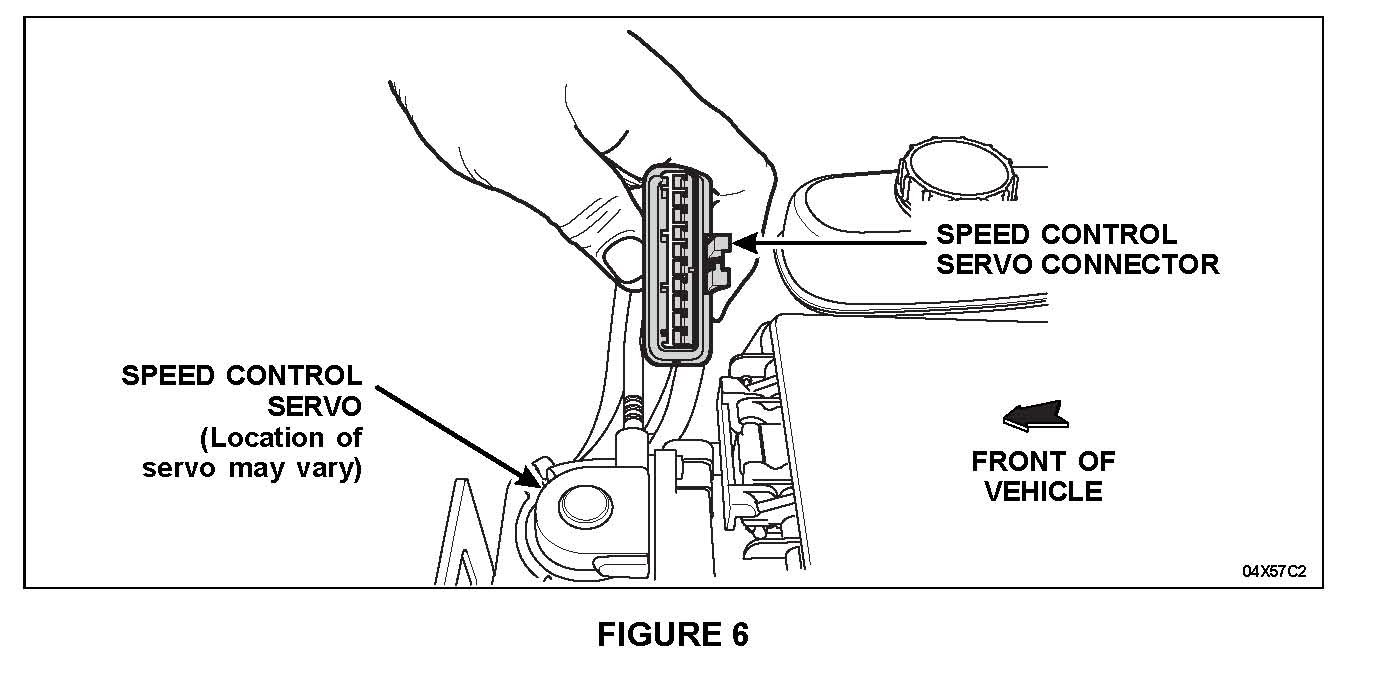 SPEED CONTROL SERVO CONNECTOR

SPEED CONTROL SERVO (Location of servo may vary)

FRONT OF VEHICLE

04X57C2

FIGURE 6