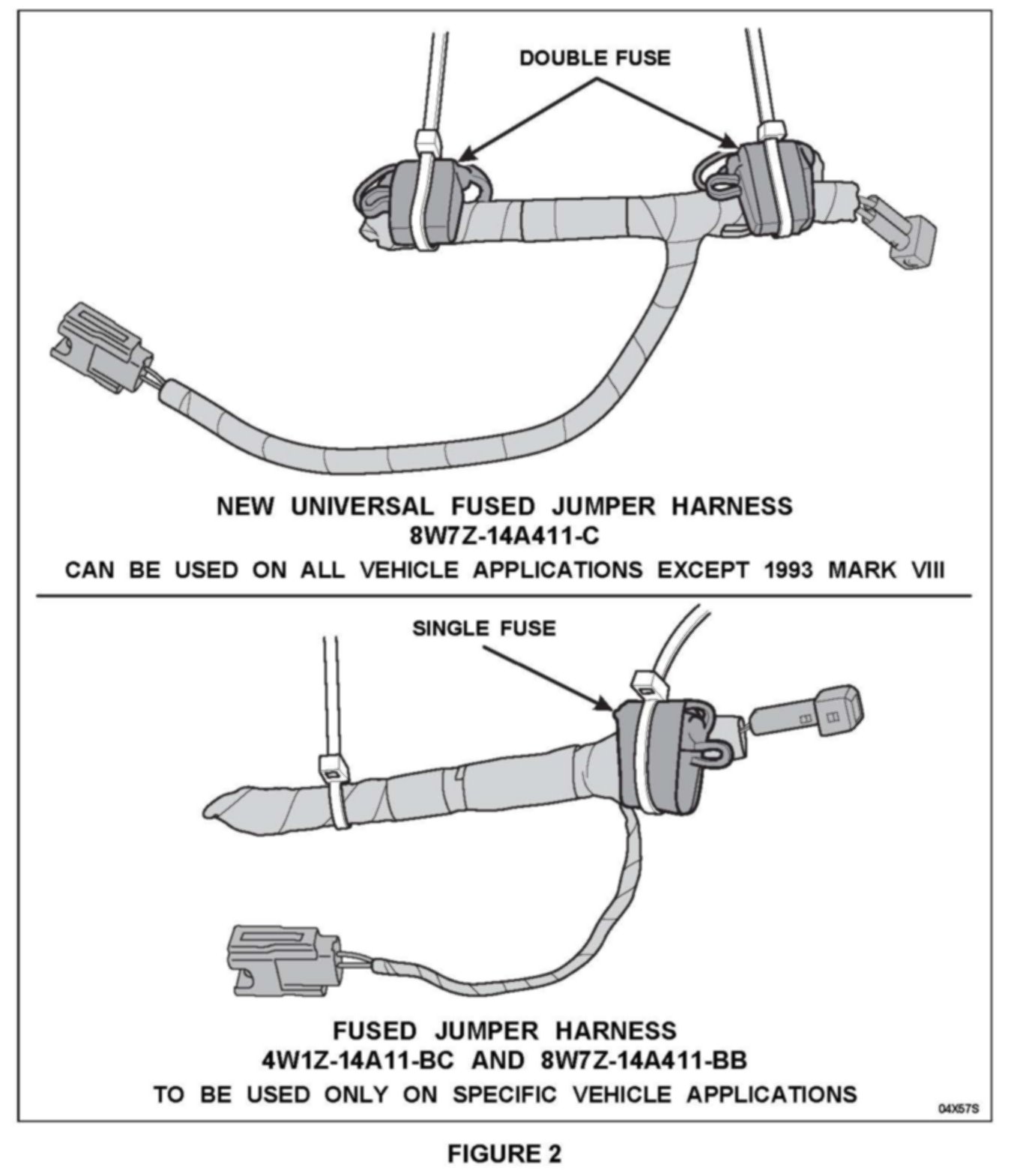 DOUBLE FUSE

NEW UNIVERSAL FUSED JUMPER HARNESS
8W7Z-14A411-C
CAN BE USED ON ALL VEHICLE APPLICATIONS EXCEPT 1993 MARK VIII

SINGLE FUSE

FUSED JUMPER HARNESS
4W1Z-14A11-BC AND 8W7Z-14A411-BB
TO BE USED ONLY ON SPECIFIC VEHICLE APPLICATIONS

04X57S

FIGURE 2