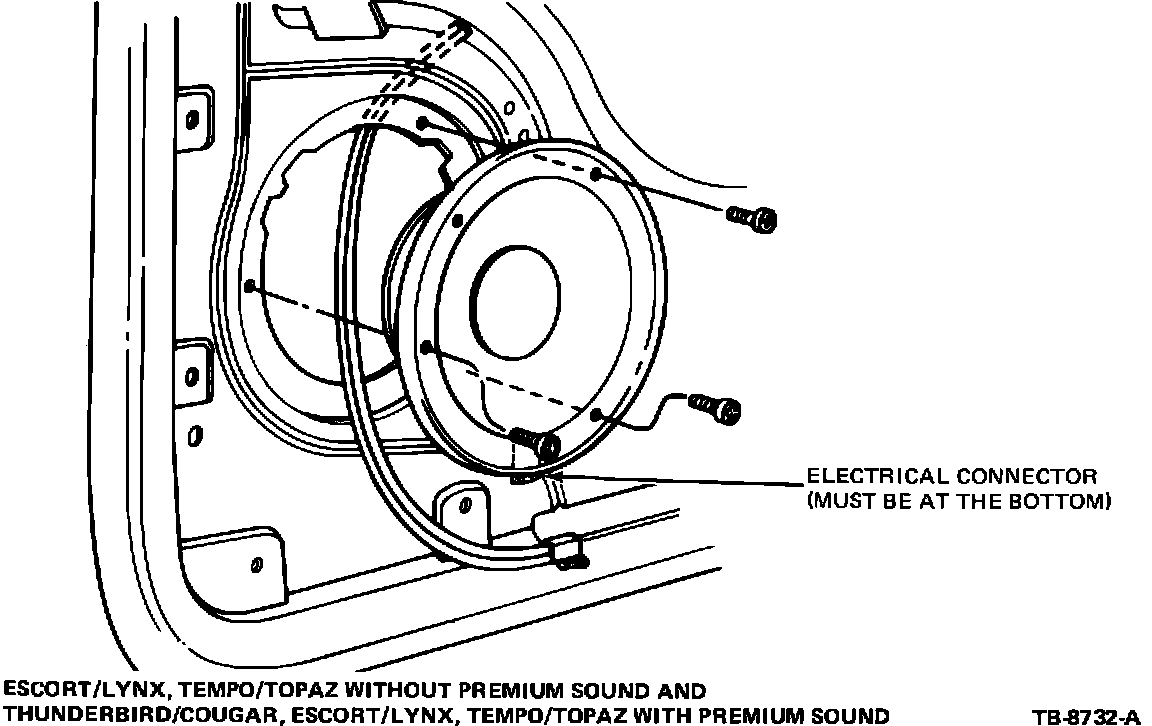 ELECTRICAL CONNECTOR
(MUST BE AT THE BOTTOM)

ESCORT/LYNX, TEMPO/TOPAZ WITHOUT PREMIUM SOUND AND THUNDERBIRD/COUGAR, ESCORT/LYNX, TEMPO/TOPAZ WITH PREMIUM SOUND

TB-8732-A