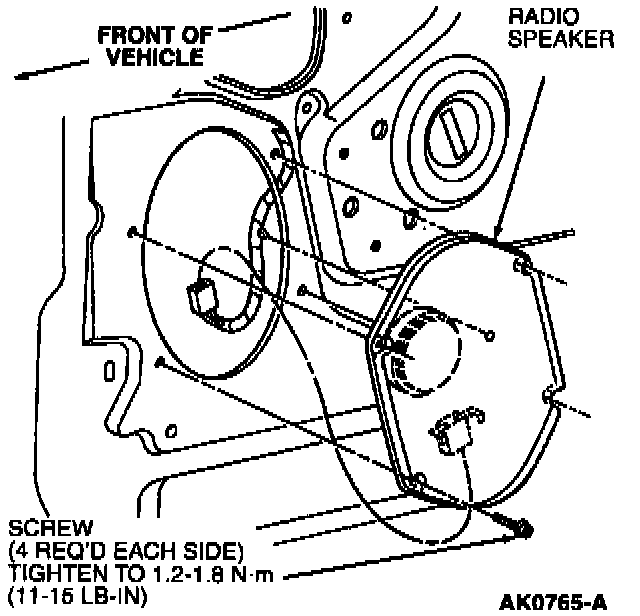 FRONT OF VEHICLE

RADIO SPEAKER

SCREW
(4 REQ'D EACH SIDE)
TIGHTEN TO 1.2-1.8 N·m
(11-16 LB-IN)

AK0765-A