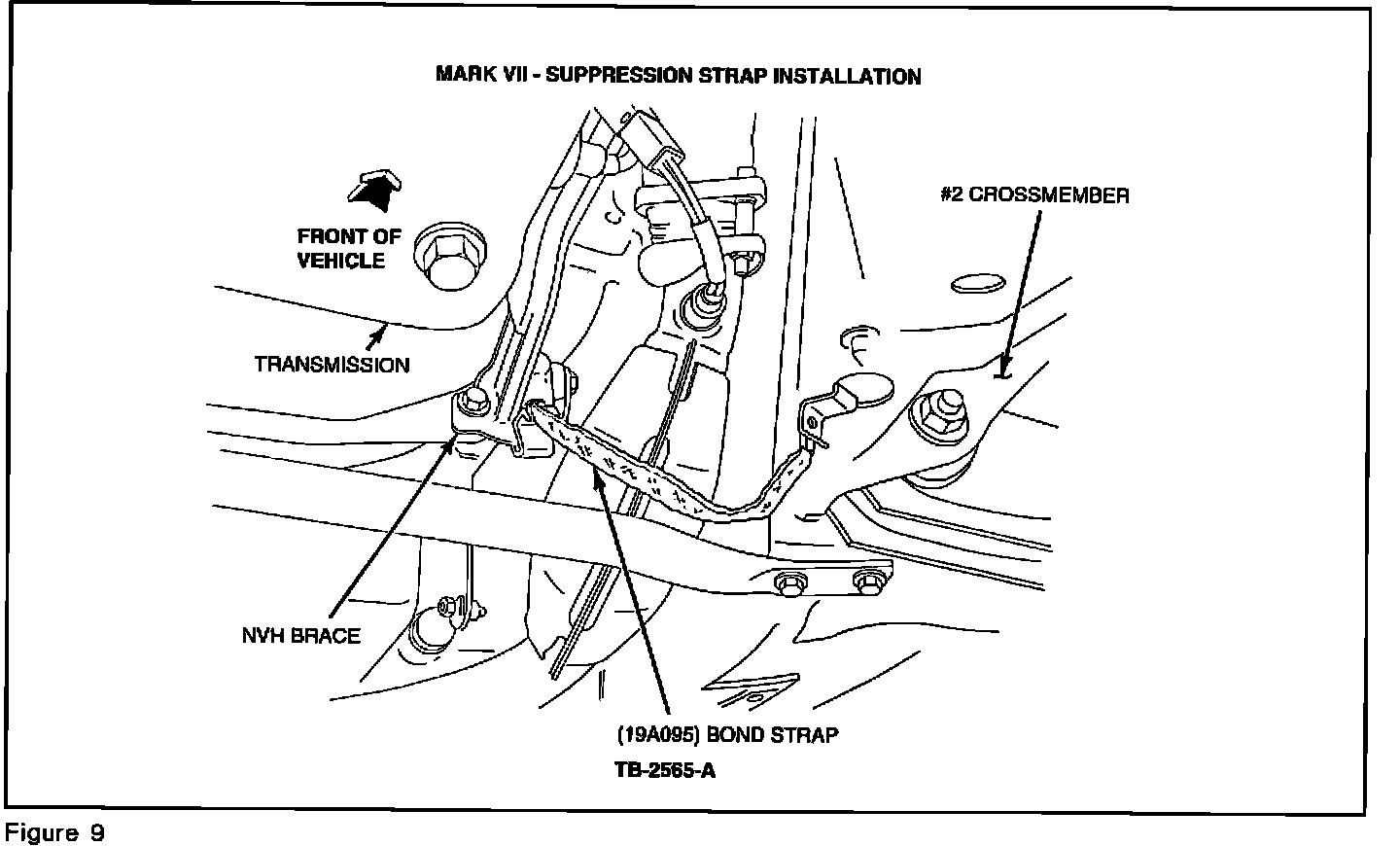 MARK VII - SUPPRESSION STRAP INSTALLATION

FRONT OF VEHICLE

#2 CROSSMEMBER

TRANSMISSION

NVH BRACE

(19A095) BOND STRAP

TB-2565-A

Figure 9