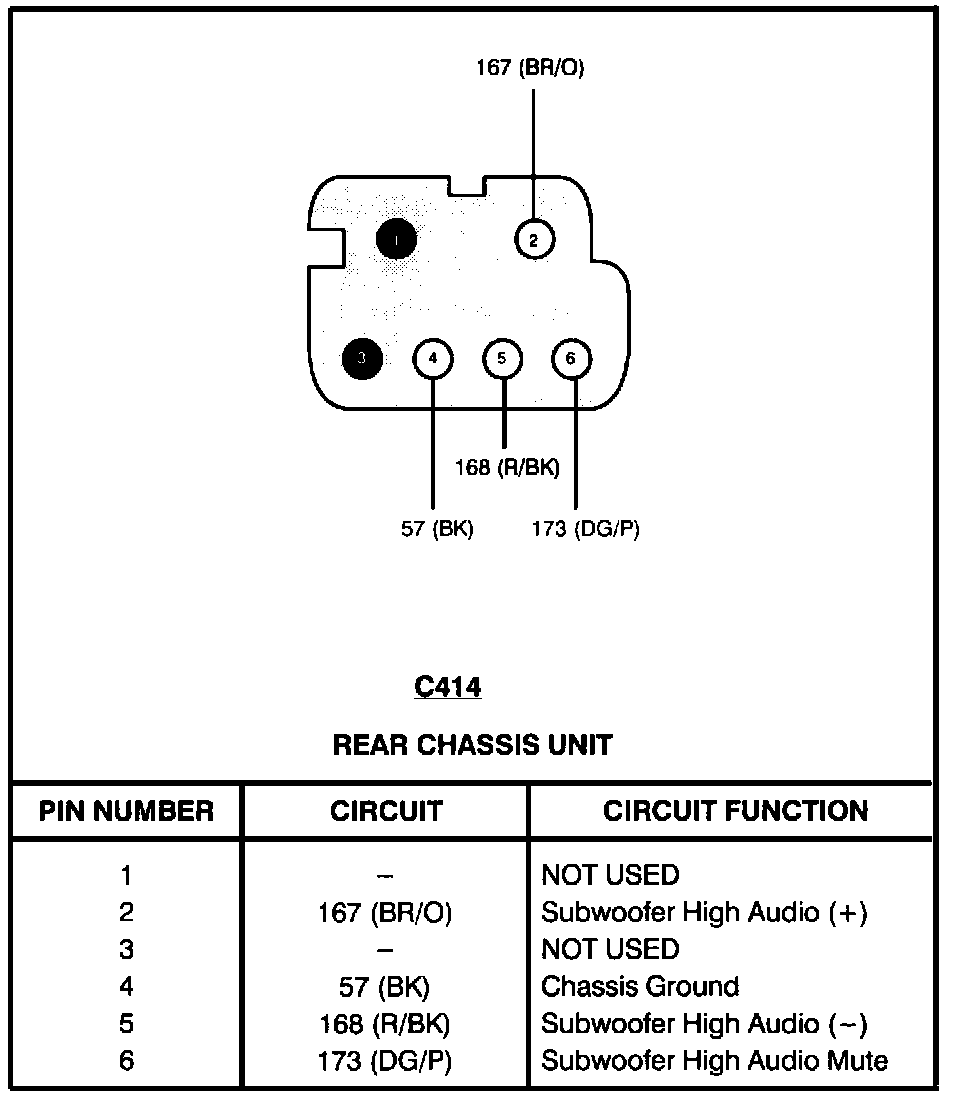 167 (BR/O)

1

2

3

4

5

6

168 (R/BK)

57 (BK)

173 (DG/P)

C414

REAR CHASSIS UNIT

| PIN NUMBER | CIRCUIT | CIRCUIT FUNCTION |
|---|---|---|
| 1 | – | NOT USED |
| 2 | 167 (BR/O) | Subwoofer High Audio (+) |
| 3 | – | NOT USED |
| 4 | 57 (BK) | Chassis Ground |
| 5 | 168 (R/BK) | Subwoofer High Audio (–) |
| 6 | 173 (DG/P) | Subwoofer High Audio Mute |