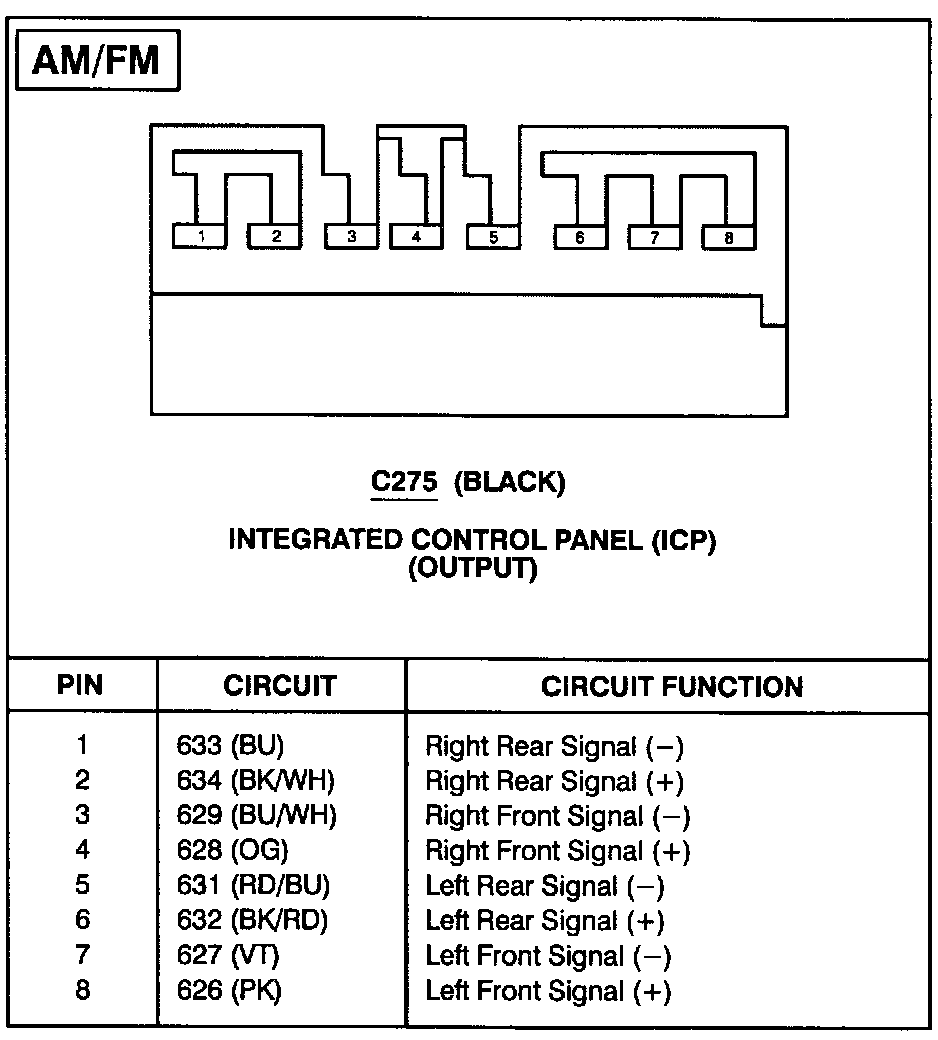 AM/FM

1 2 3 4 5 6 7 8

C275 (BLACK)

INTEGRATED CONTROL PANEL (ICP)
(OUTPUT)

| PIN | CIRCUIT | CIRCUIT FUNCTION |
|---|---|---|
| 1 | 633 (BU) | Right Rear Signal (−) |
| 2 | 634 (BK/WH) | Right Rear Signal (+) |
| 3 | 629 (BU/WH) | Right Front Signal (−) |
| 4 | 628 (OG) | Right Front Signal (+) |
| 5 | 631 (RD/BU) | Left Rear Signal (−) |
| 6 | 632 (BK/RD) | Left Rear Signal (+) |
| 7 | 627 (VT) | Left Front Signal (−) |
| 8 | 626 (PK) | Left Front Signal (+) |