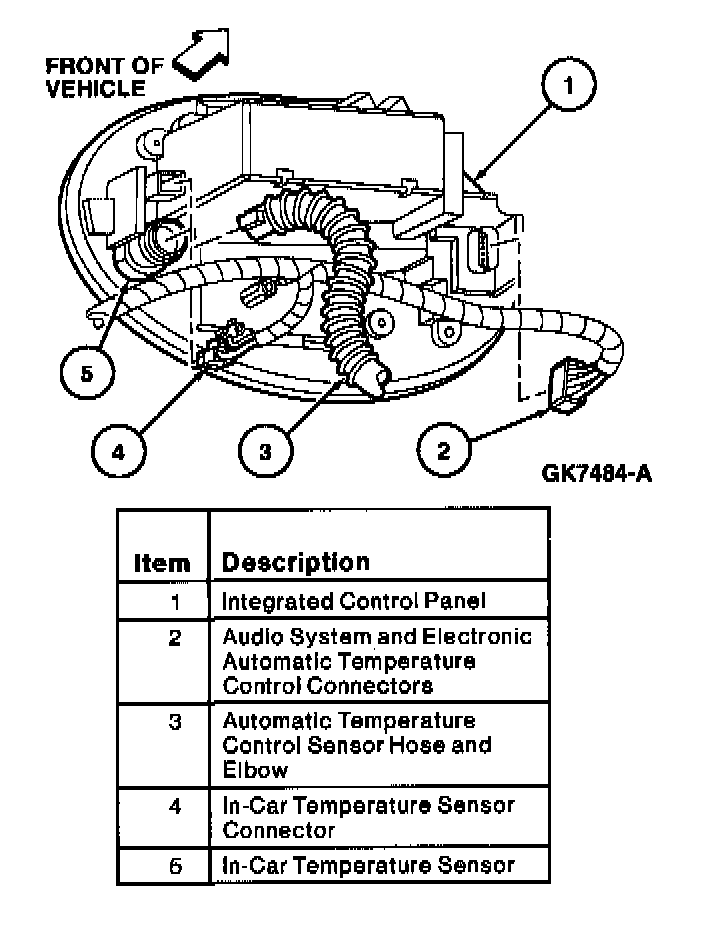 FRONT OF VEHICLE

1

5

4

3

2

GK7484-A

| Item | Description |
|---|---|
| 1 | Integrated Control Panel |
| 2 | Audio System and Electronic Automatic Temperature Control Connectors |
| 3 | Automatic Temperature Control Sensor Hose and Elbow |
| 4 | In-Car Temperature Sensor Connector |
| 5 | In-Car Temperature Sensor |