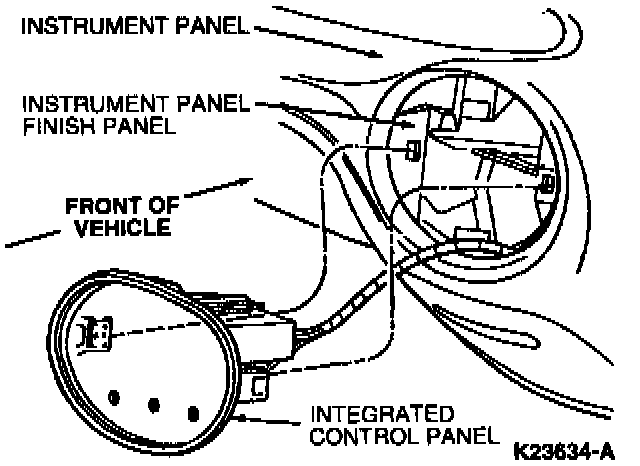 INSTRUMENT PANEL

INSTRUMENT PANEL FINISH PANEL

FRONT OF VEHICLE

INTEGRATED CONTROL PANEL

K23634-A