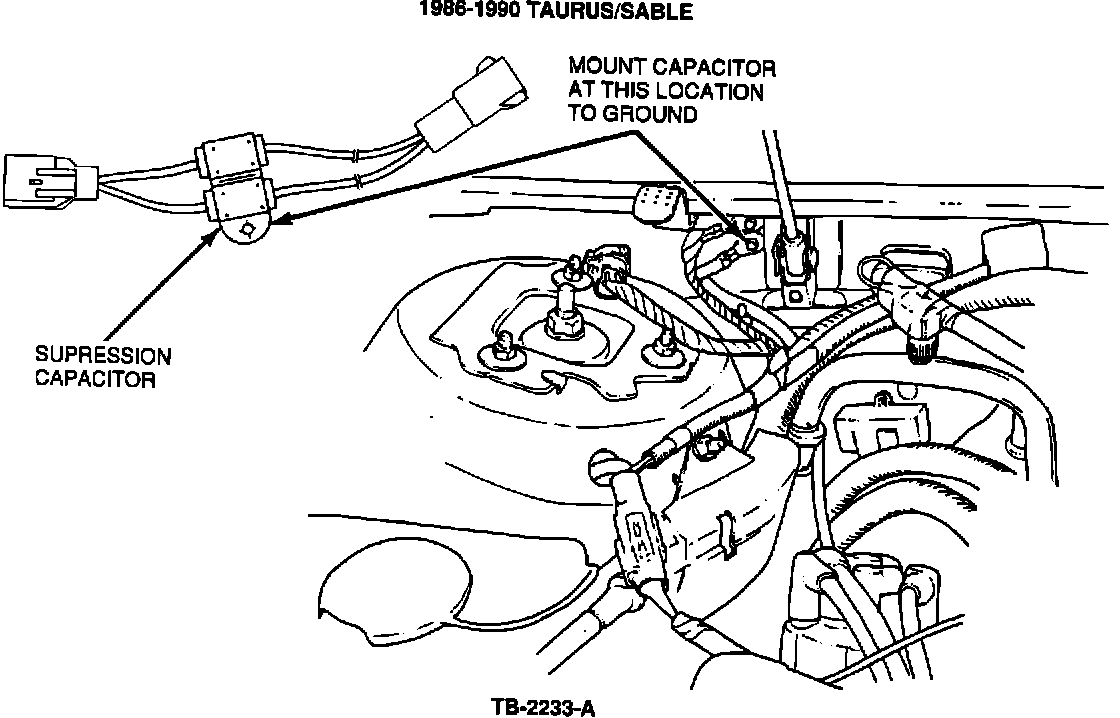 1986-1990 TAURUS/SABLE

MOUNT CAPACITOR AT THIS LOCATION TO GROUND

SUPRESSION CAPACITOR

TB-2233-A