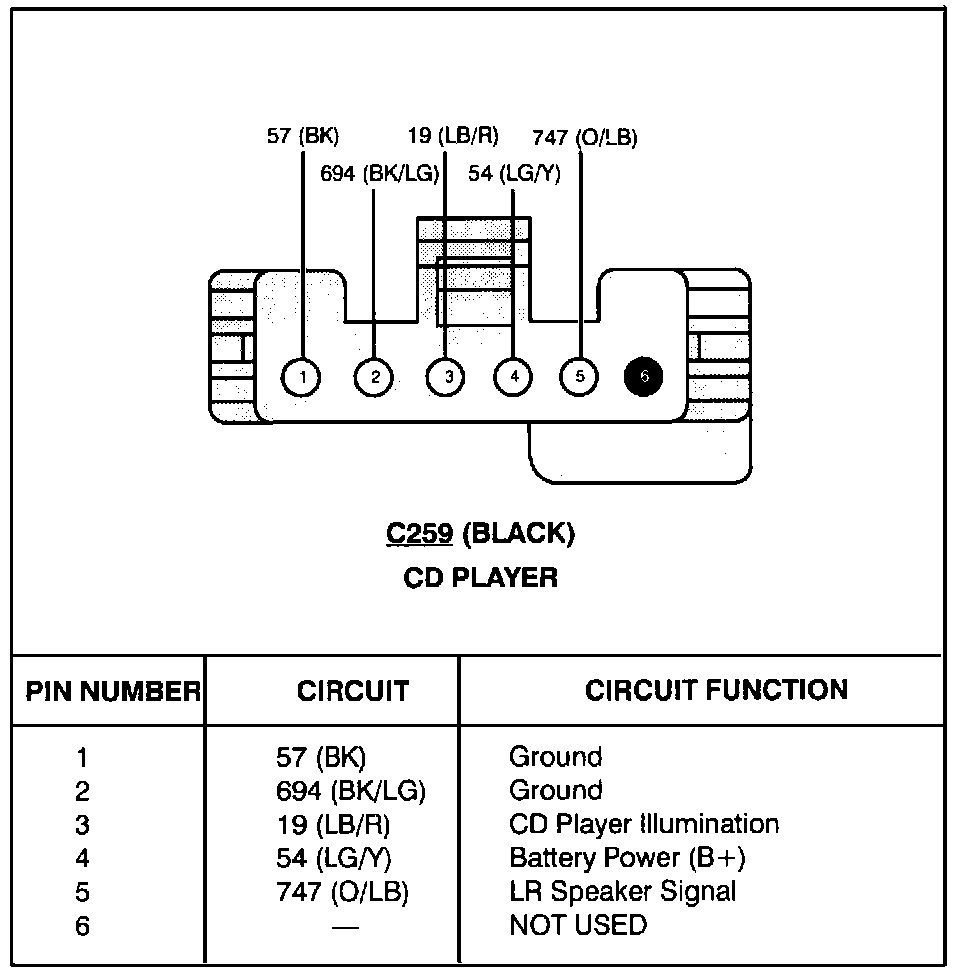 57 (BK)
19 (LB/R)
747 (O/LB)
694 (BK/LG)
54 (LG/Y)

1 2 3 4 5 6

C259 (BLACK)
CD PLAYER

| PIN NUMBER | CIRCUIT | CIRCUIT FUNCTION |
|---|---|---|
| 1 | 57 (BK) | Ground |
| 2 | 694 (BK/LG) | Ground |
| 3 | 19 (LB/R) | CD Player Illumination |
| 4 | 54 (LG/Y) | Battery Power (B+) |
| 5 | 747 (O/LB) | LR Speaker Signal |
| 6 | — | NOT USED |