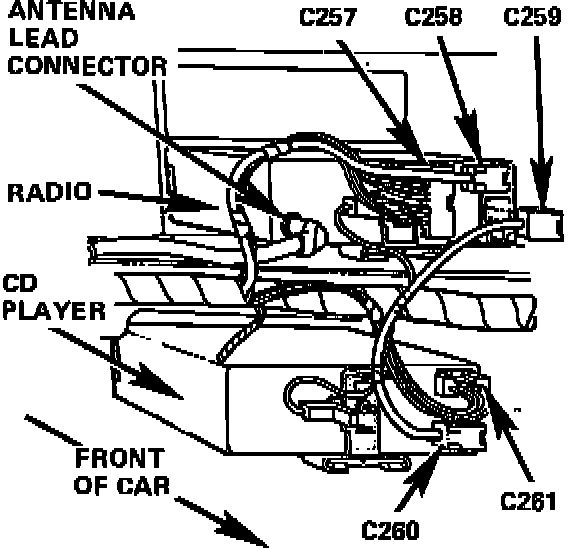 ANTENNA LEAD CONNECTOR

C257

C258

C259

RADIO

CD PLAYER

FRONT OF CAR

C260

C261