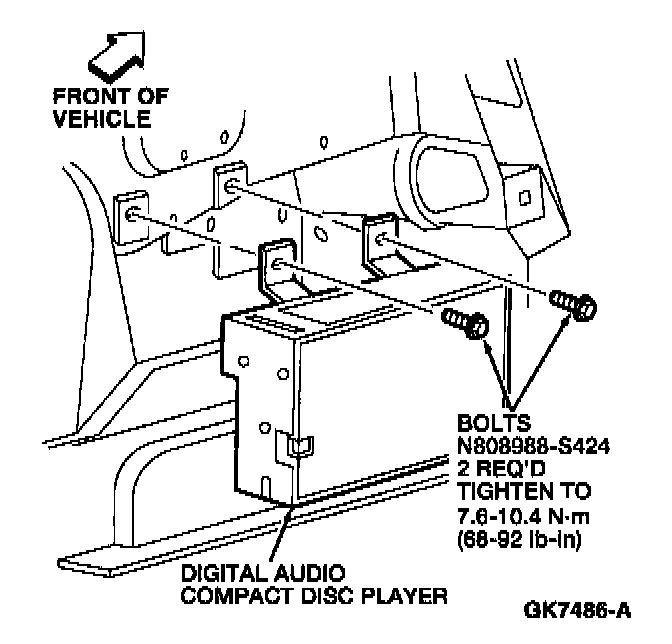 FRONT OF VEHICLE

BOLTS
N808988-S424
2 REQ'D
TIGHTEN TO
7.6-10.4 N·m
(68-92 lb-in)

DIGITAL AUDIO
COMPACT DISC PLAYER

GK7486-A