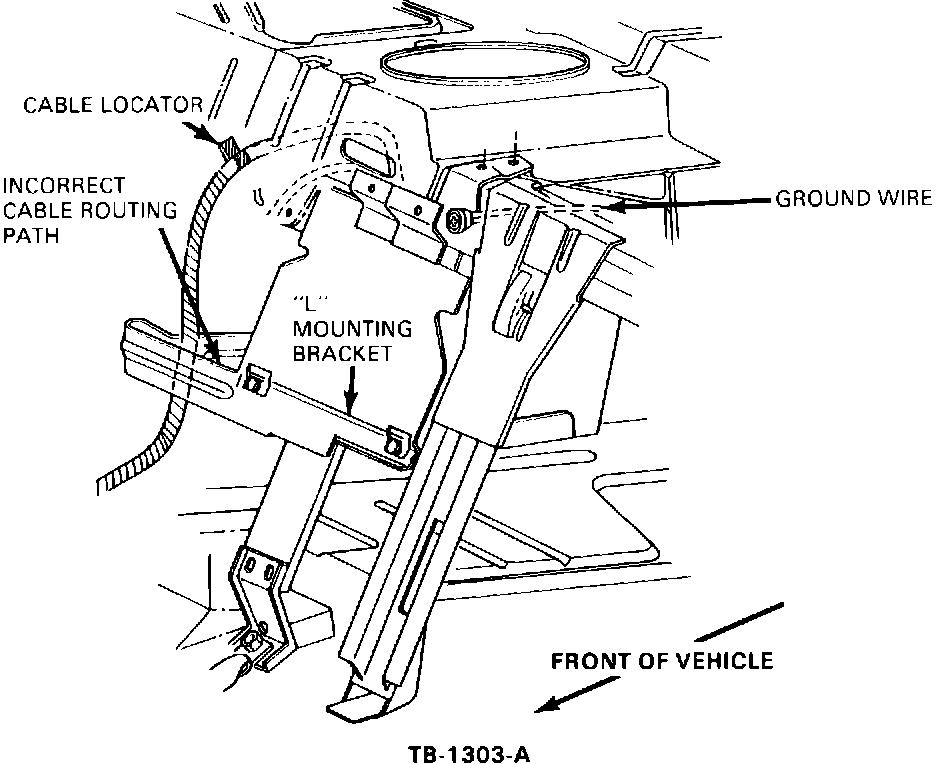 CABLE LOCATOR

INCORRECT CABLE ROUTING PATH

GROUND WIRE

"L" MOUNTING BRACKET

FRONT OF VEHICLE

TB-1303-A