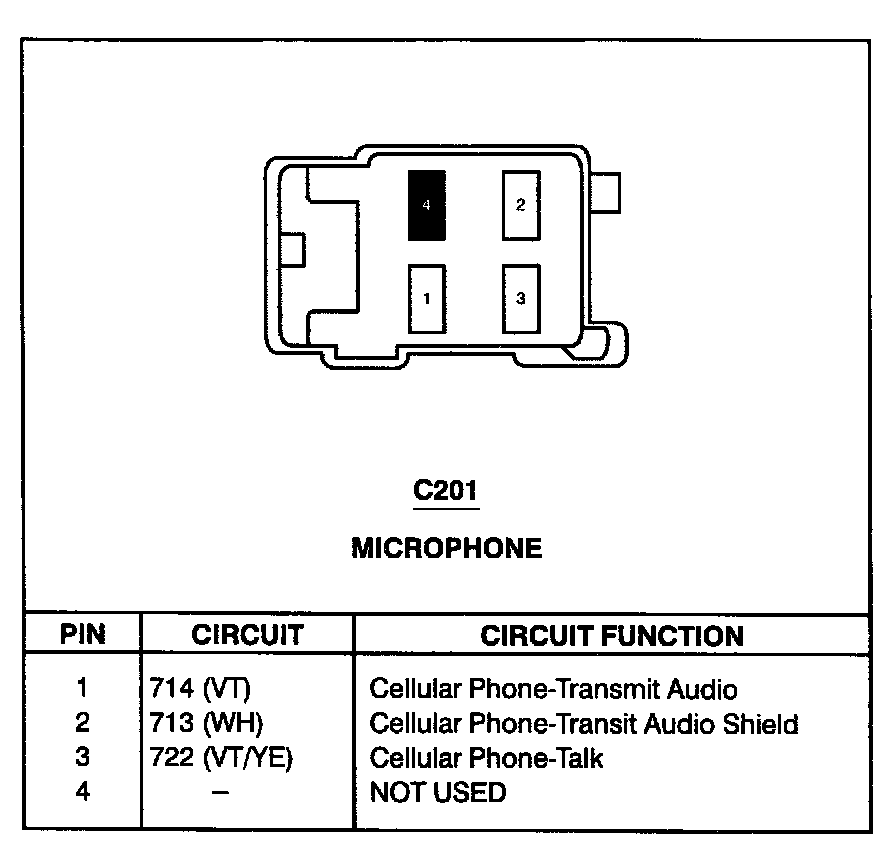 4 2
1 3

C201

MICROPHONE

| PIN | CIRCUIT | CIRCUIT FUNCTION |
|---|---|---|
| 1 | 714 (VT) | Cellular Phone-Transmit Audio |
| 2 | 713 (WH) | Cellular Phone-Transit Audio Shield |
| 3 | 722 (VT/YE) | Cellular Phone-Talk |
| 4 | – | NOT USED |