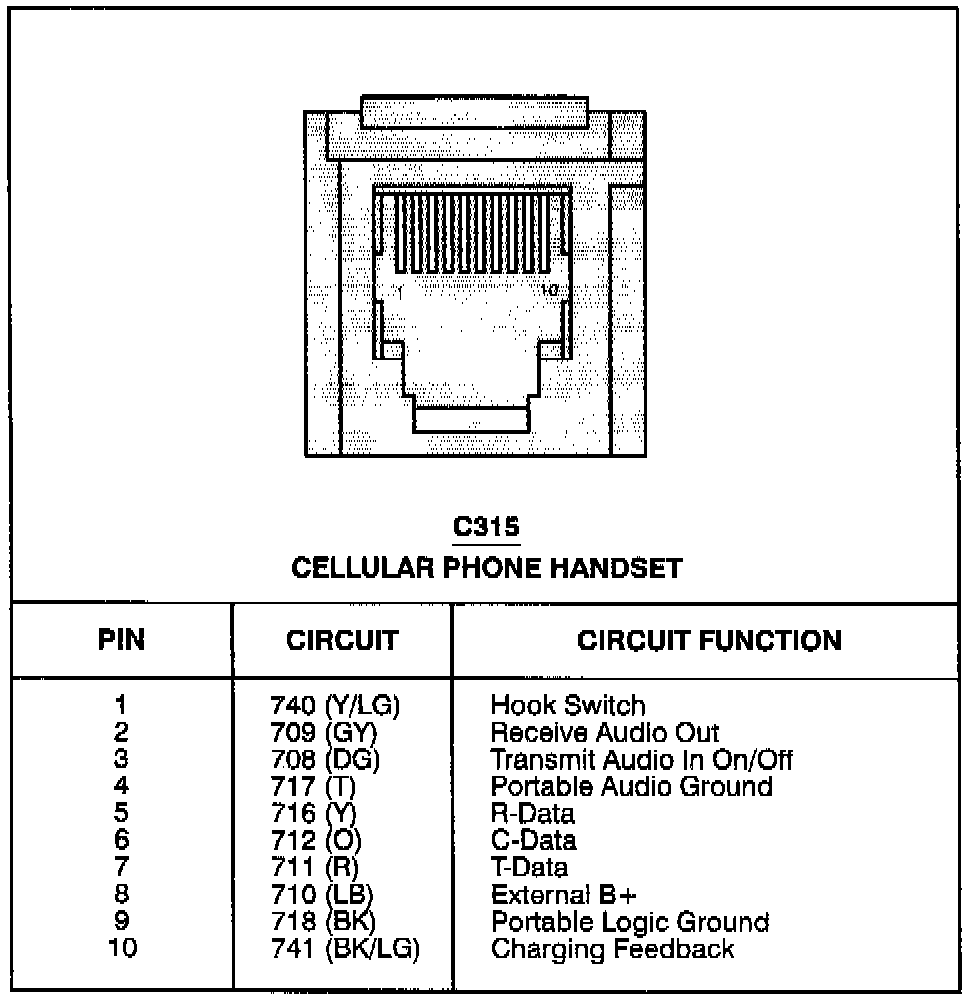 1

10

C315
CELLULAR PHONE HANDSET

| PIN | CIRCUIT | CIRCUIT FUNCTION |
|---|---|---|
| 1 | 740 (Y/LG) | Hook Switch |
| 2 | 709 (GY) | Receive Audio Out |
| 3 | 708 (DG) | Transmit Audio In On/Off |
| 4 | 717 (T) | Portable Audio Ground |
| 5 | 716 (Y) | R-Data |
| 6 | 712 (O) | C-Data |
| 7 | 711 (R) | T-Data |
| 8 | 710 (LB) | External B+ |
| 9 | 718 (BK) | Portable Logic Ground |
| 10 | 741 (BK/LG) | Charging Feedback |