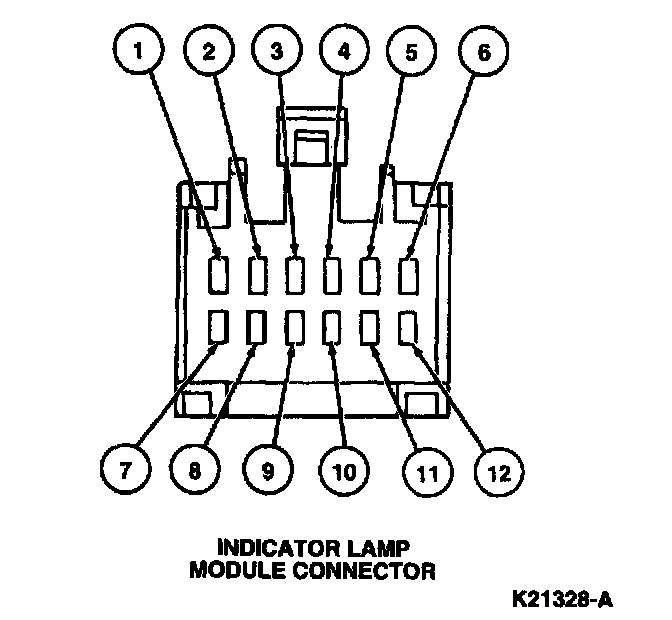 1 2 3 4 5 6

7 8 9 10 11 12

INDICATOR LAMP MODULE CONNECTOR

K21328-A