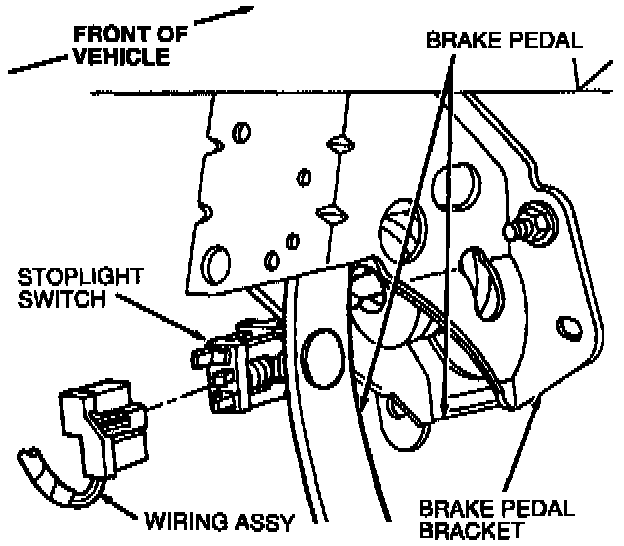 FRONT OF VEHICLE

BRAKE PEDAL

STOPLIGHT SWITCH

WIRING ASSY

BRAKE PEDAL BRACKET