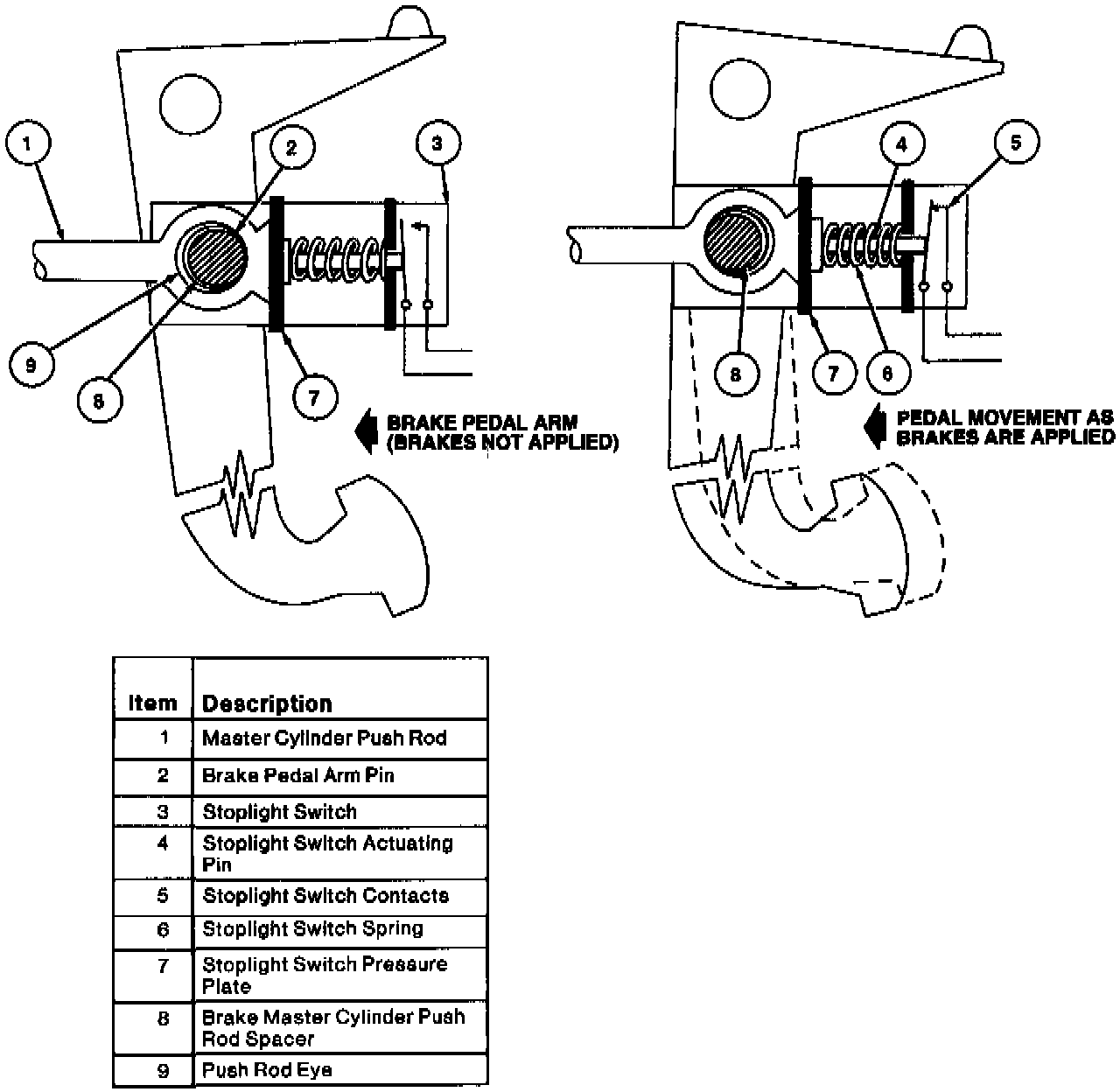 1
2
3
9
8
7
BRAKE PEDAL ARM (BRAKES NOT APPLIED)

4
5
8
7
6
PEDAL MOVEMENT AS BRAKES ARE APPLIED

| Item | Description |
|---|---|
| 1 | Master Cylinder Push Rod |
| 2 | Brake Pedal Arm Pin |
| 3 | Stoplight Switch |
| 4 | Stoplight Switch Actuating Pin |
| 5 | Stoplight Switch Contacts |
| 6 | Stoplight Switch Spring |
| 7 | Stoplight Switch Pressure Plate |
| 8 | Brake Master Cylinder Push Rod Spacer |
| 9 | Push Rod Eye |