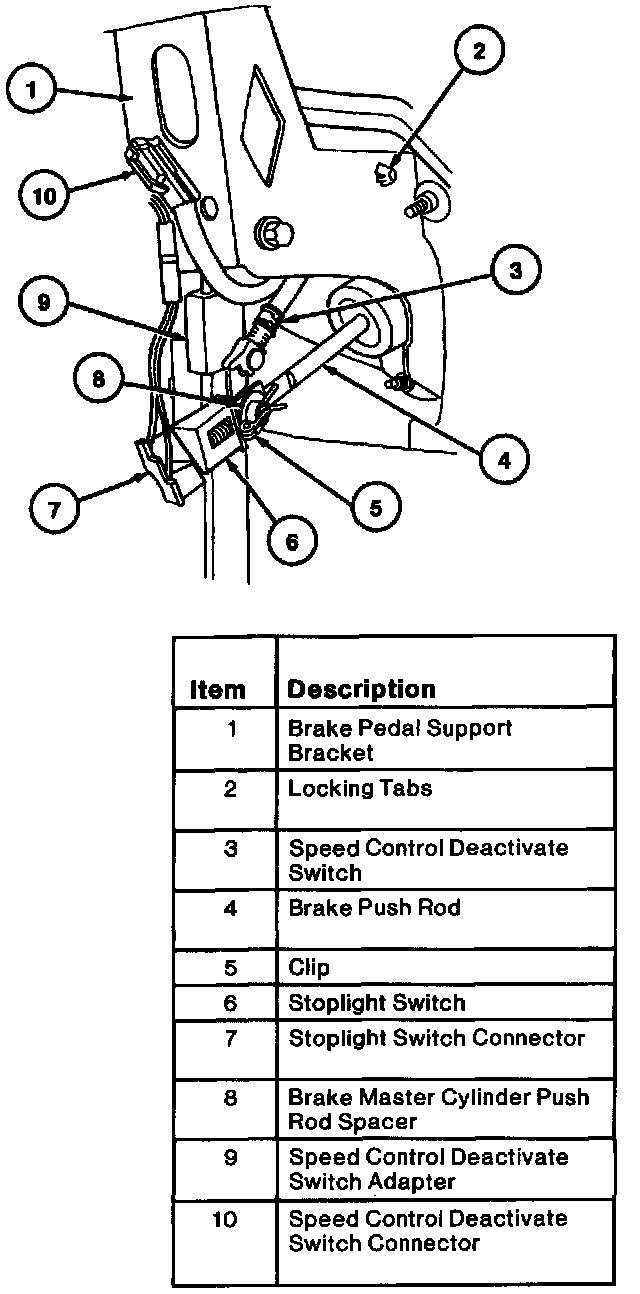 1
2
10
3
9
8
4
7
5
6

| Item | Description |
|---|---|
| 1 | Brake Pedal Support Bracket |
| 2 | Locking Tabs |
| 3 | Speed Control Deactivate Switch |
| 4 | Brake Push Rod |
| 5 | Clip |
| 6 | Stoplight Switch |
| 7 | Stoplight Switch Connector |
| 8 | Brake Master Cylinder Push Rod Spacer |
| 9 | Speed Control Deactivate Switch Adapter |
| 10 | Speed Control Deactivate Switch Connector |