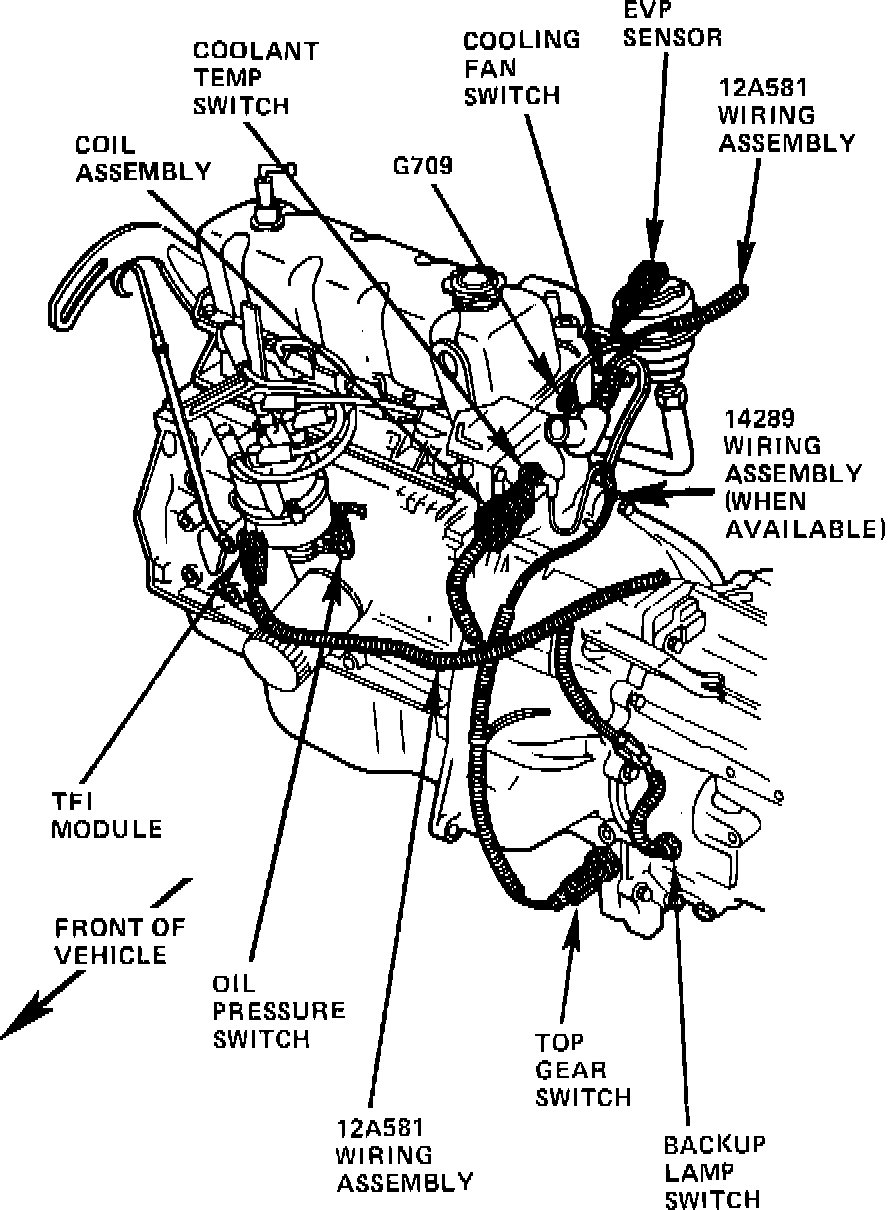 COOLANT TEMP SWITCH

COOLING FAN SWITCH

EVP SENSOR

12A581 WIRING ASSEMBLY

COIL ASSEMBLY

G709

14289 WIRING ASSEMBLY (WHEN AVAILABLE)

TFI MODULE

FRONT OF VEHICLE

OIL PRESSURE SWITCH

12A581 WIRING ASSEMBLY

TOP GEAR SWITCH

BACKUP LAMP SWITCH