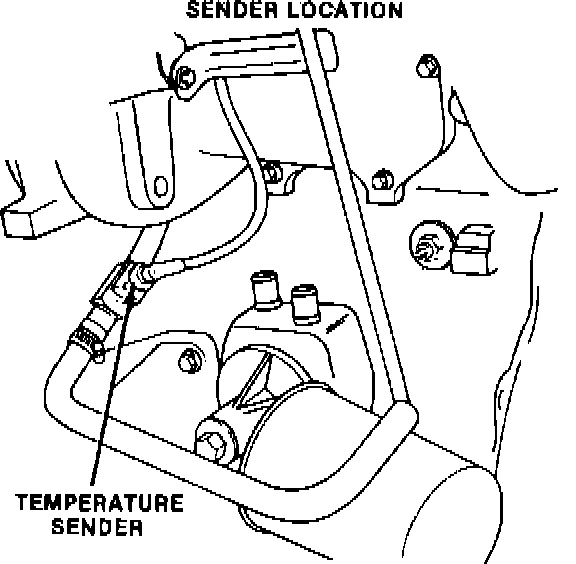 SENDER LOCATION

TEMPERATURE SENDER