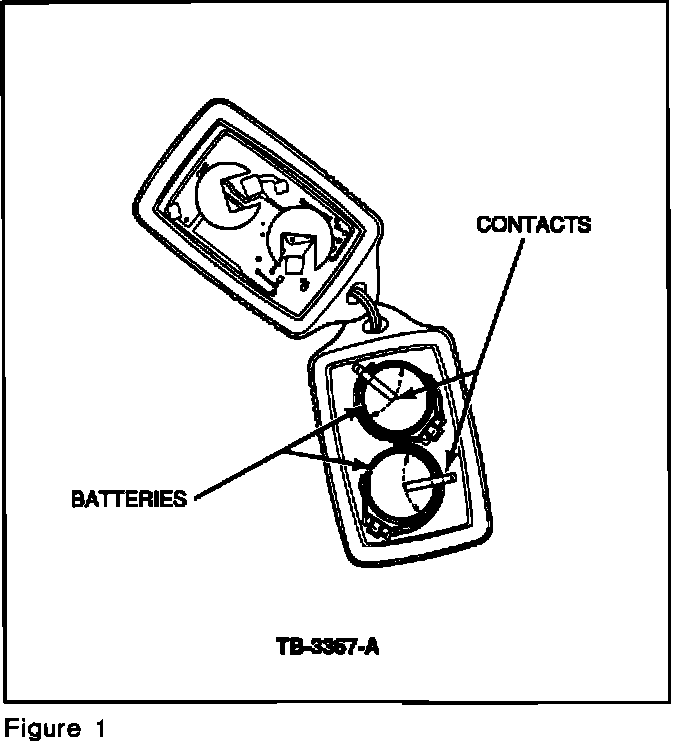 CONTACTS

BATTERIES

TB-3367-A

Figure 1