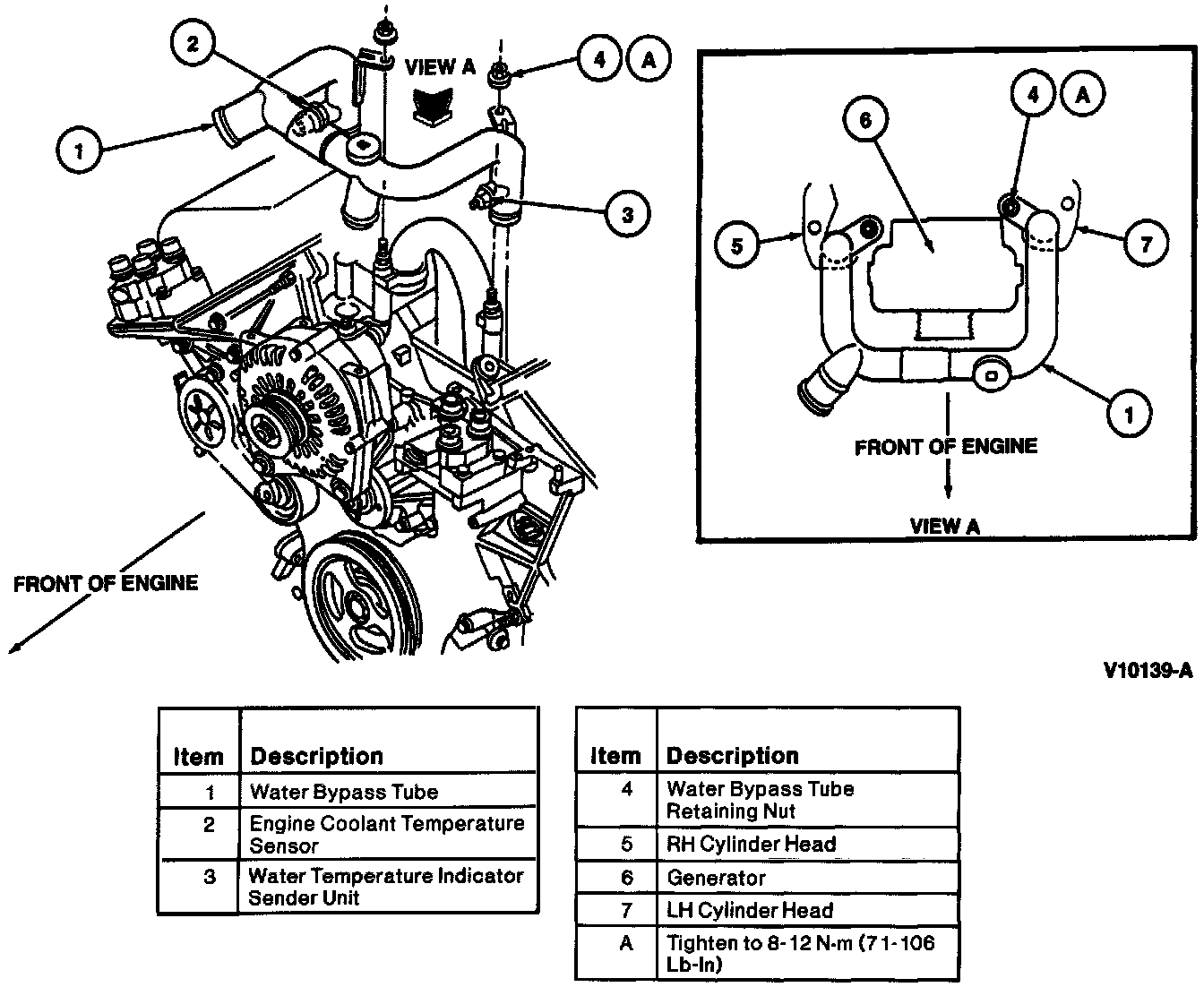 2

VIEW A

4 A

1

3

FRONT OF ENGINE

6

4 A

5

7

1

FRONT OF ENGINE

VIEW A

V10139-A

| Item | Description |
|---|---|
| 1 | Water Bypass Tube |
| 2 | Engine Coolant Temperature Sensor |
| 3 | Water Temperature Indicator Sender Unit |

| Item | Description |
|---|---|
| 4 | Water Bypass Tube Retaining Nut |
| 5 | RH Cylinder Head |
| 6 | Generator |
| 7 | LH Cylinder Head |
| A | Tighten to 8-12 N-m (71-106 Lb-In) |