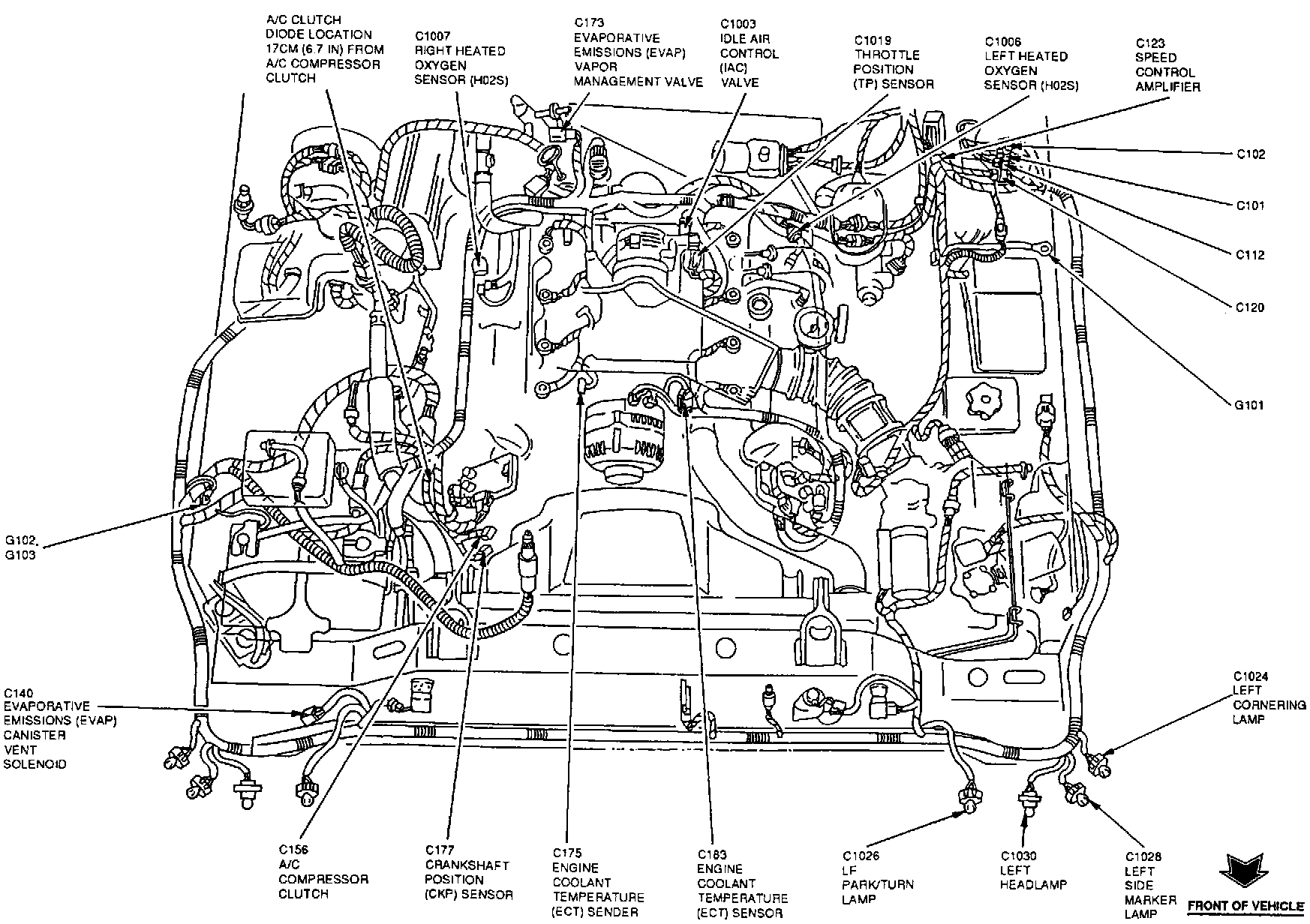 A/C CLUTCH DIODE LOCATION 17CM (6.7 IN) FROM A/C COMPRESSOR CLUTCH

C1007 RIGHT HEATED OXYGEN SENSOR (H02S)

C173 EVAPORATIVE EMISSIONS (EVAP) VAPOR MANAGEMENT VALVE

C1003 IDLE AIR CONTROL (IAC) VALVE

C1019 THROTTLE POSITION (TP) SENSOR

C1006 LEFT HEATED OXYGEN SENSOR (H02S)

C123 SPEED CONTROL AMPLIFIER

C102

C101

C112

C120

G101

G102, G103

C140 EVAPORATIVE EMISSIONS (EVAP) CANISTER VENT SOLENOID

C1024 LEFT CORNERING LAMP

C156 A/C COMPRESSOR CLUTCH

C177 CRANKSHAFT POSITION (CKP) SENSOR

C175 ENGINE COOLANT TEMPERATURE (ECT) SENDER

C183 ENGINE COOLANT TEMPERATURE (ECT) SENSOR

C1026 LF PARK/TURN LAMP

C1030 LEFT HEADLAMP

C1028 LEFT SIDE MARKER LAMP

FRONT OF VEHICLE