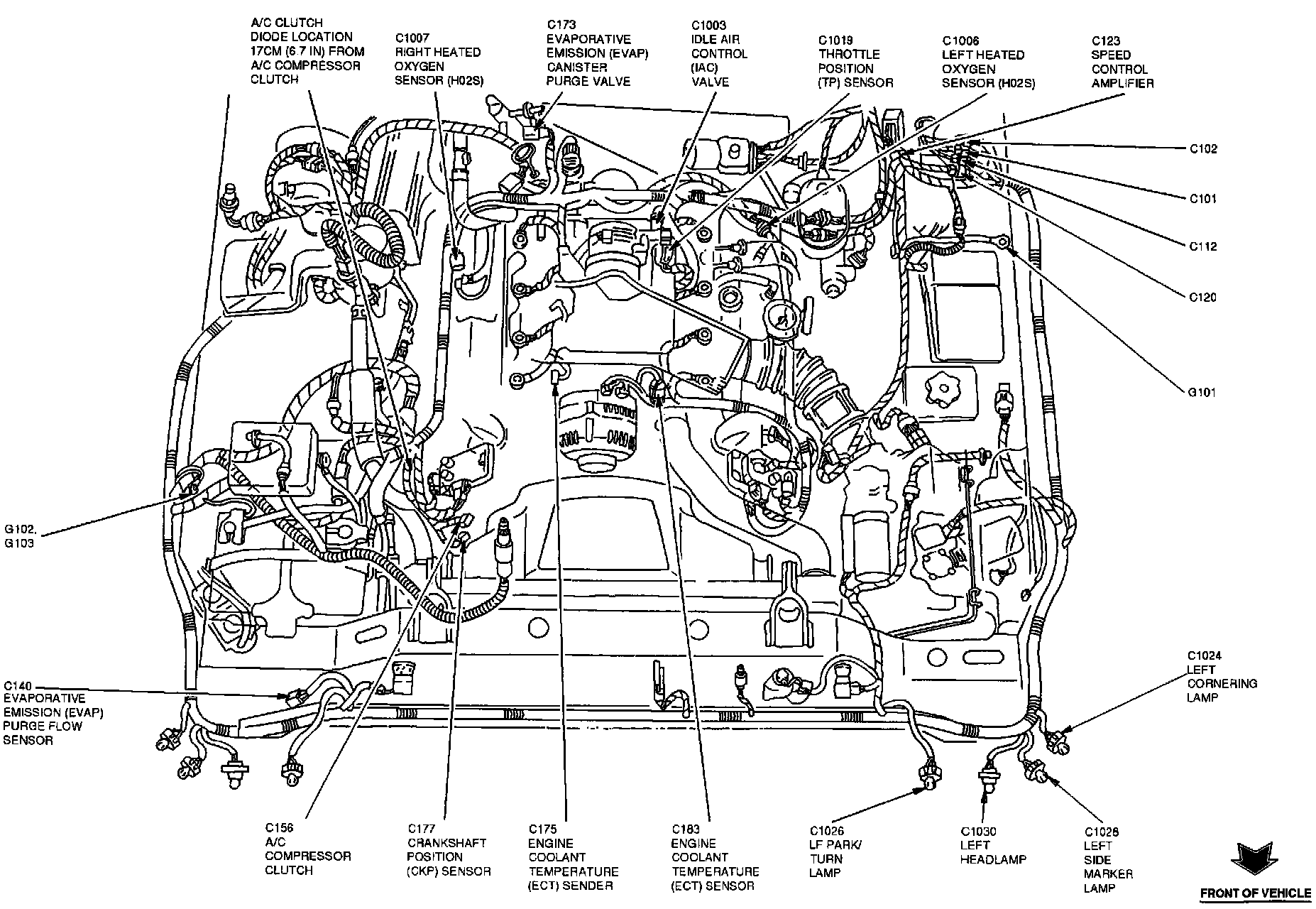 A/C CLUTCH DIODE LOCATION 17CM (6.7 IN) FROM A/C COMPRESSOR CLUTCH

C1007 RIGHT HEATED OXYGEN SENSOR (H02S)

C173 EVAPORATIVE EMISSION (EVAP) CANISTER PURGE VALVE

C1003 IDLE AIR CONTROL (IAC) VALVE

C1019 THROTTLE POSITION (TP) SENSOR

C1006 LEFT HEATED OXYGEN SENSOR (H02S)

C123 SPEED CONTROL AMPLIFIER

C102

C101

C112

C120

G101

G102, G103

C140 EVAPORATIVE EMISSION (EVAP) PURGE FLOW SENSOR

C1024 LEFT CORNERING LAMP

C156 A/C COMPRESSOR CLUTCH

C177 CRANKSHAFT POSITION (CKP) SENSOR

C175 ENGINE COOLANT TEMPERATURE (ECT) SENDER

C183 ENGINE COOLANT TEMPERATURE (ECT) SENSOR

C1026 LF PARK/ TURN LAMP

C1030 LEFT HEADLAMP

C1028 LEFT SIDE MARKER LAMP

FRONT OF VEHICLE