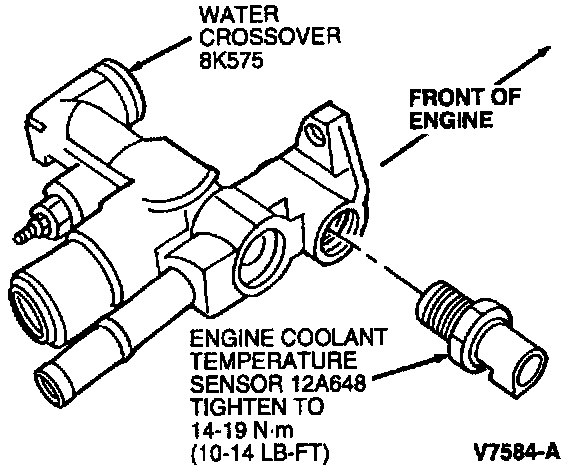 WATER CROSSOVER 8K575

FRONT OF ENGINE

ENGINE COOLANT TEMPERATURE SENSOR 12A648 TIGHTEN TO 14-19 N·m (10-14 LB-FT)

V7584-A