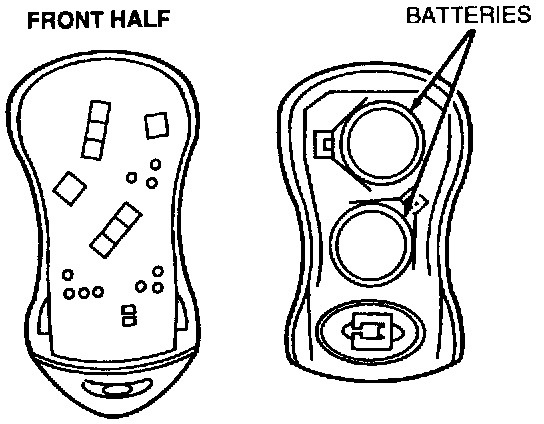 FRONT HALF

BATTERIES