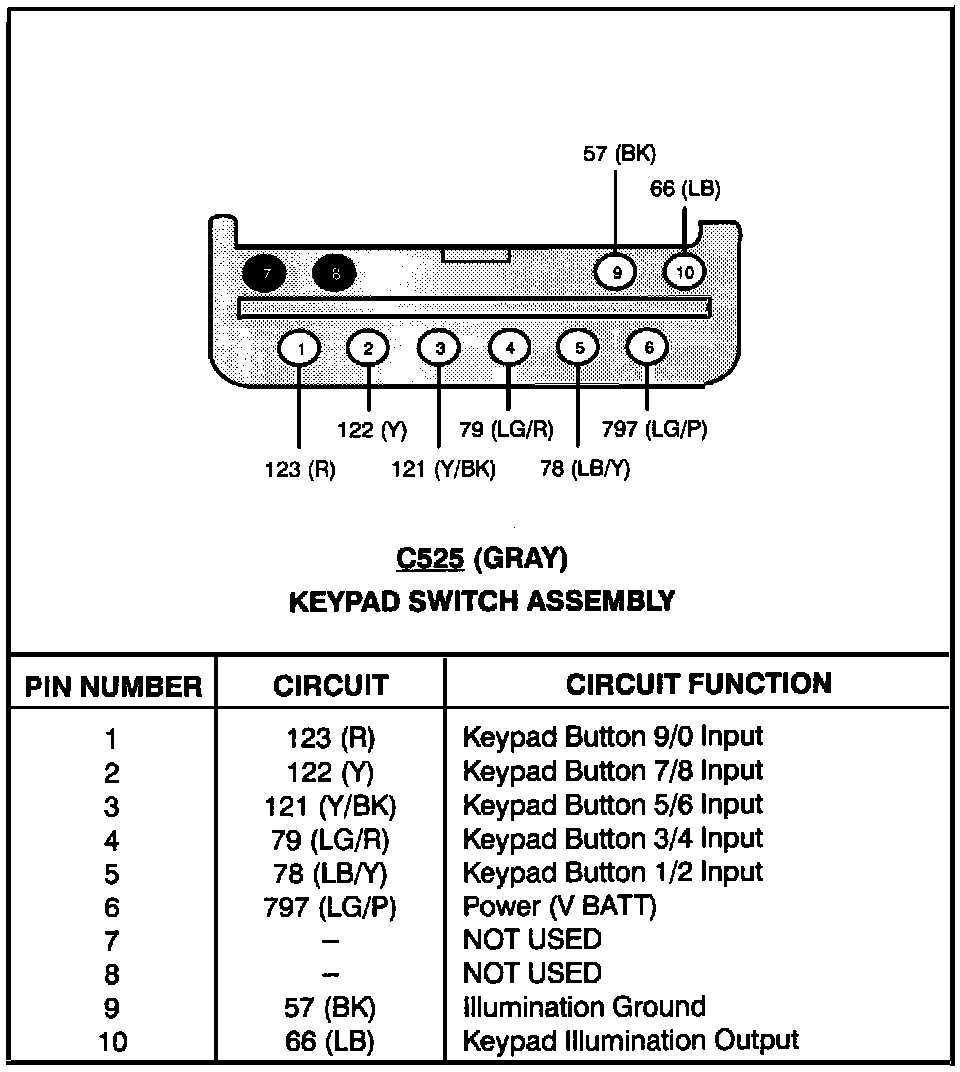 57 (BK)
66 (LB)
7 8 9 10
1 2 3 4 5 6
122 (Y)
79 (LG/R)
797 (LG/P)
123 (R)
121 (Y/BK)
78 (LB/Y)

C525 (GRAY)
KEYPAD SWITCH ASSEMBLY

| PIN NUMBER | CIRCUIT | CIRCUIT FUNCTION |
|---|---|---|
| 1 | 123 (R) | Keypad Button 9/0 Input |
| 2 | 122 (Y) | Keypad Button 7/8 Input |
| 3 | 121 (Y/BK) | Keypad Button 5/6 Input |
| 4 | 79 (LG/R) | Keypad Button 3/4 Input |
| 5 | 78 (LB/Y) | Keypad Button 1/2 Input |
| 6 | 797 (LG/P) | Power (V BATT) |
| 7 | – | NOT USED |
| 8 | – | NOT USED |
| 9 | 57 (BK) | Illumination Ground |
| 10 | 66 (LB) | Keypad Illumination Output |