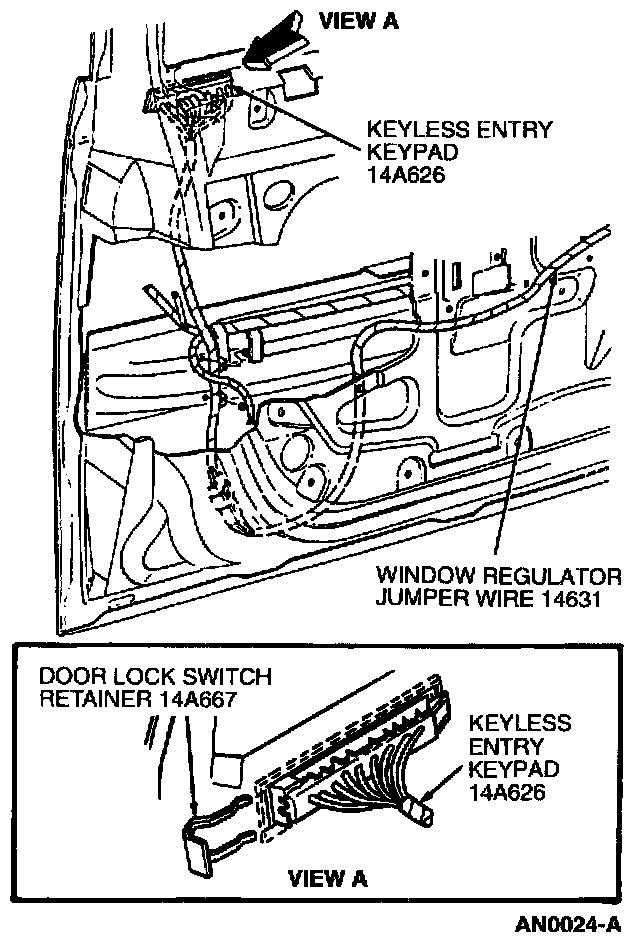 VIEW A

KEYLESS ENTRY KEYPAD 14A626

WINDOW REGULATOR JUMPER WIRE 14631

DOOR LOCK SWITCH RETAINER 14A667

KEYLESS ENTRY KEYPAD 14A626

VIEW A

AN0024-A