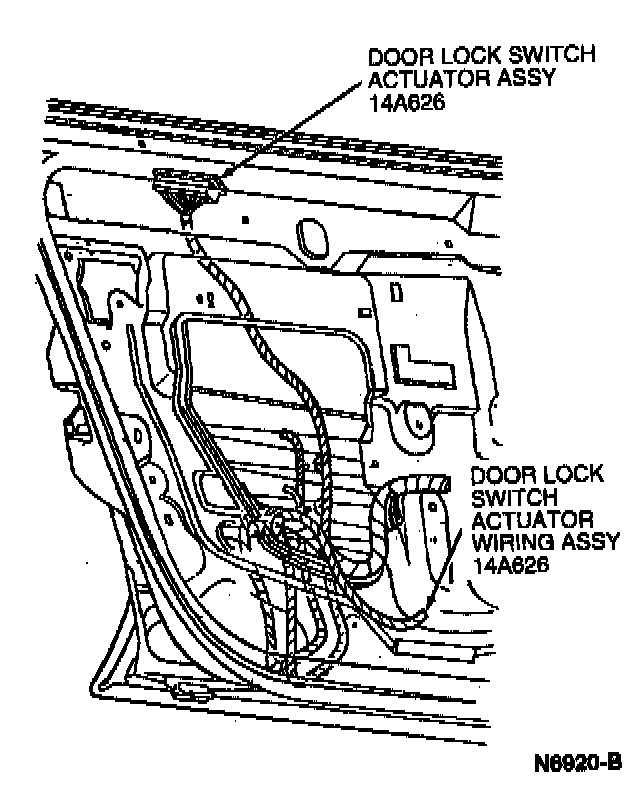 DOOR LOCK SWITCH ACTUATOR ASSY 14A626

DOOR LOCK SWITCH ACTUATOR WIRING ASSY 14A626

N6920-B