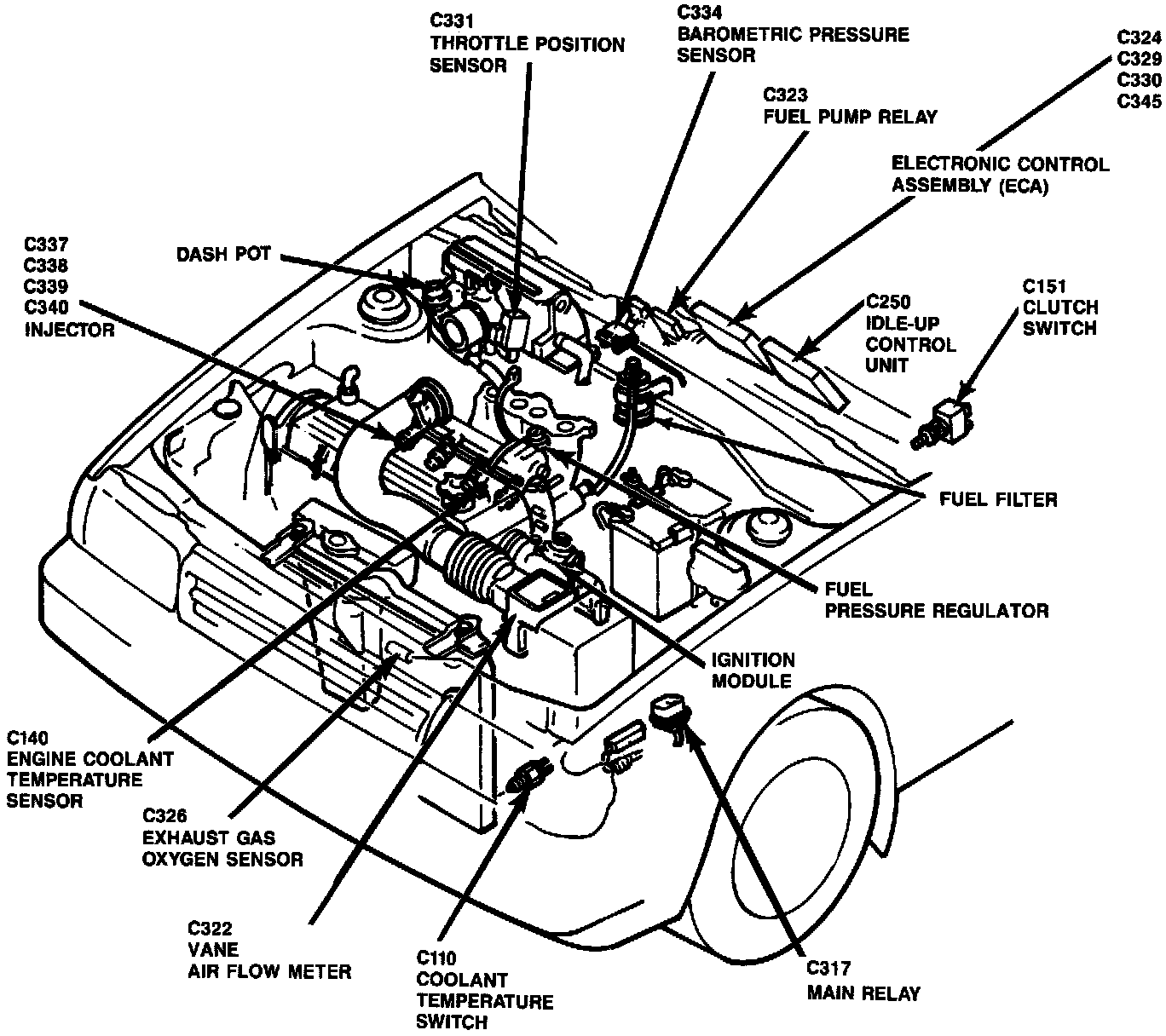 C331
THROTTLE POSITION
SENSOR

C334
BAROMETRIC PRESSURE
SENSOR

C324
C329
C330
C345

C323
FUEL PUMP RELAY

ELECTRONIC CONTROL
ASSEMBLY (ECA)

C337
C338
C339
C340
INJECTOR

DASH POT

C250
IDLE-UP
CONTROL
UNIT

C151
CLUTCH
SWITCH

FUEL FILTER

FUEL
PRESSURE REGULATOR

IGNITION
MODULE

C140
ENGINE COOLANT
TEMPERATURE
SENSOR

C326
EXHAUST GAS
OXYGEN SENSOR

C322
VANE
AIR FLOW METER

C110
COOLANT
TEMPERATURE
SWITCH

C317
MAIN RELAY