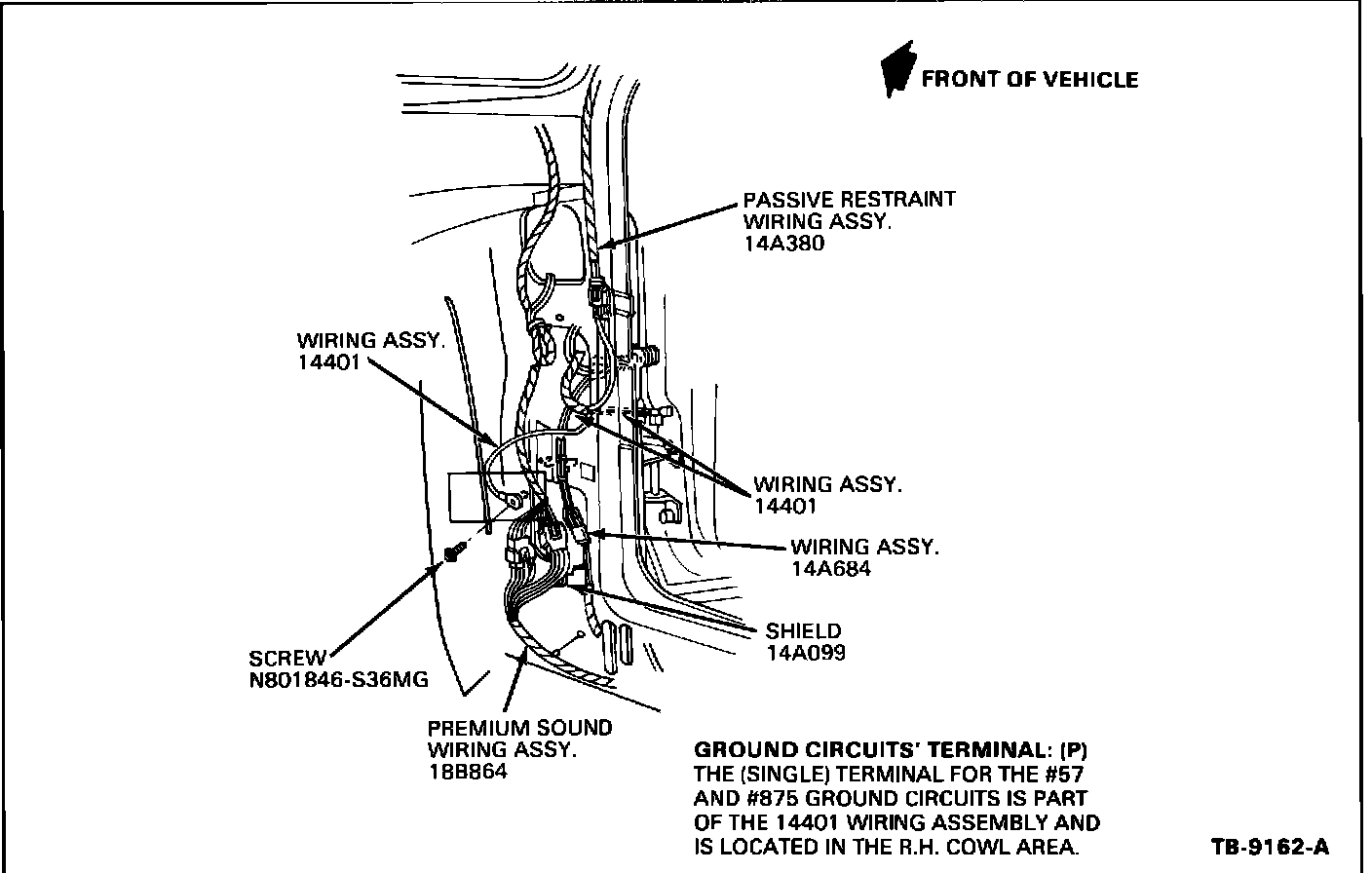 FRONT OF VEHICLE

PASSIVE RESTRAINT WIRING ASSY. 14A380

WIRING ASSY. 14401

WIRING ASSY. 14401

WIRING ASSY. 14A684

SHIELD 14A099

SCREW N801846-S36MG

PREMIUM SOUND WIRING ASSY. 18B864

GROUND CIRCUITS' TERMINAL: (P)
THE (SINGLE) TERMINAL FOR THE #57 AND #875 GROUND CIRCUITS IS PART OF THE 14401 WIRING ASSEMBLY AND IS LOCATED IN THE R.H. COWL AREA.

TB-9162-A