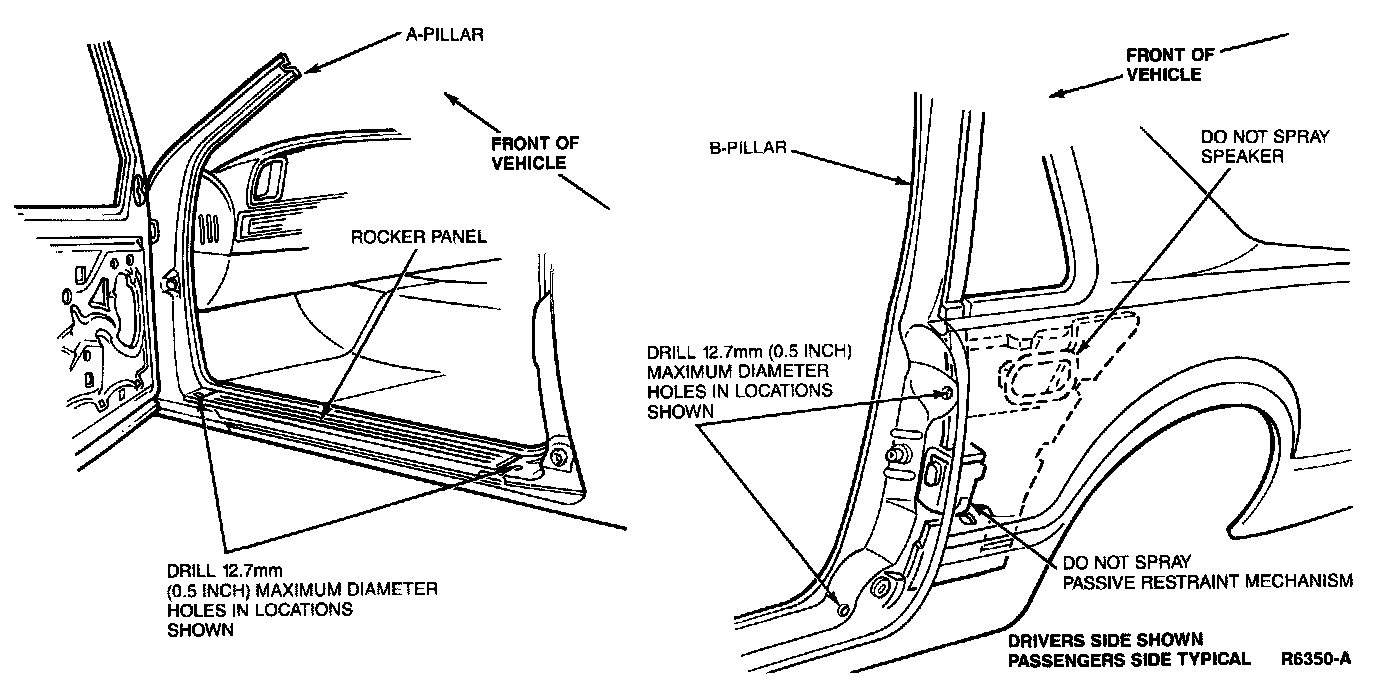 A-PILLAR

FRONT OF VEHICLE

ROCKER PANEL

DRILL 12.7mm (0.5 INCH) MAXIMUM DIAMETER HOLES IN LOCATIONS SHOWN

FRONT OF VEHICLE

B-PILLAR

DO NOT SPRAY SPEAKER

DRILL 12.7mm (0.5 INCH) MAXIMUM DIAMETER HOLES IN LOCATIONS SHOWN

DO NOT SPRAY PASSIVE RESTRAINT MECHANISM

DRIVERS SIDE SHOWN PASSENGERS SIDE TYPICAL

R6350-A