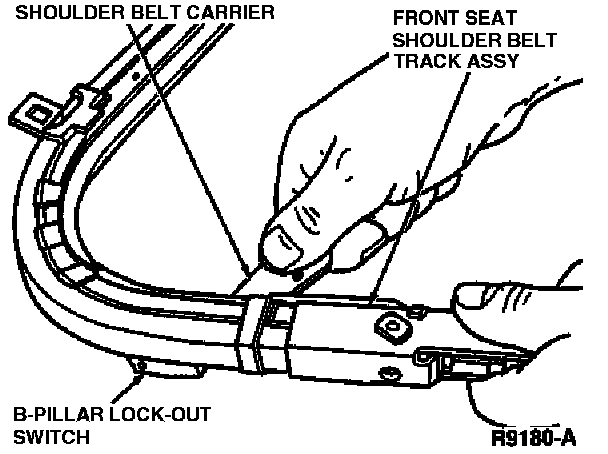 SHOULDER BELT CARRIER

FRONT SEAT SHOULDER BELT TRACK ASSY

B-PILLAR LOCK-OUT SWITCH

R9180-A