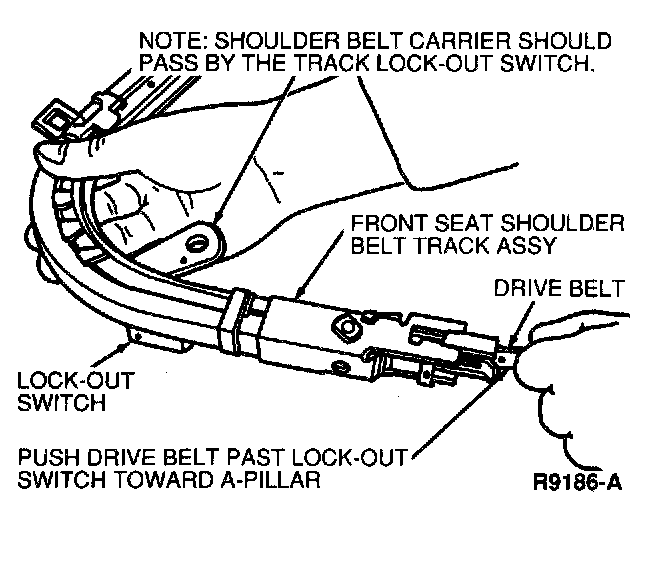 NOTE: SHOULDER BELT CARRIER SHOULD PASS BY THE TRACK LOCK-OUT SWITCH.

FRONT SEAT SHOULDER BELT TRACK ASSY

DRIVE BELT

LOCK-OUT SWITCH

PUSH DRIVE BELT PAST LOCK-OUT SWITCH TOWARD A-PILLAR

R9186-A