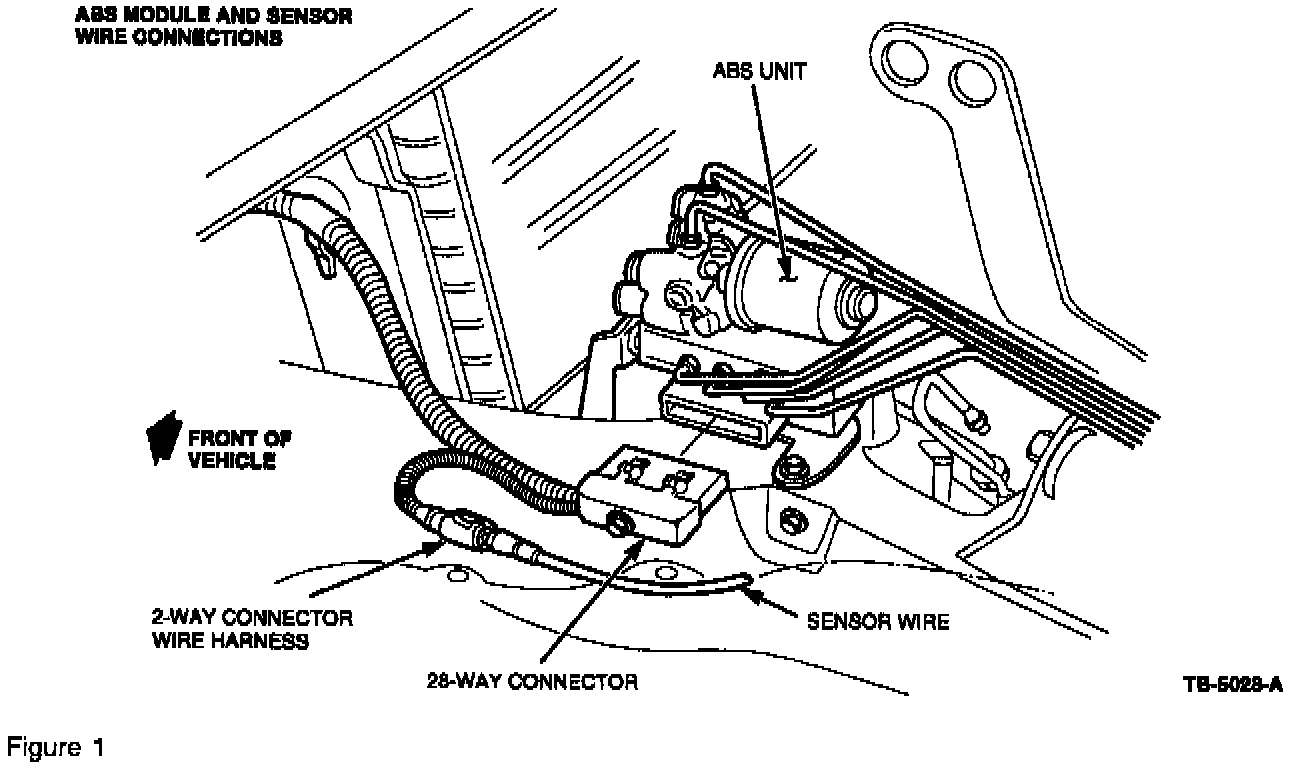 ABS MODULE AND SENSOR WIRE CONNECTIONS

ABS UNIT

FRONT OF VEHICLE

2-WAY CONNECTOR WIRE HARNESS

SENSOR WIRE

28-WAY CONNECTOR

TB-5028-A

Figure 1