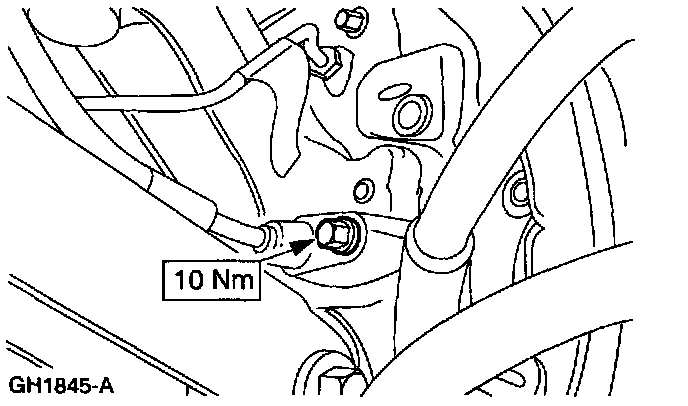 10 Nm

GH1845-A