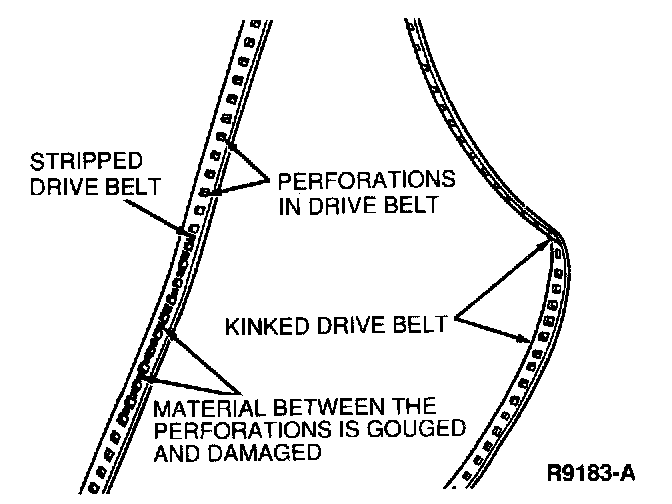 STRIPPED DRIVE BELT

PERFORATIONS IN DRIVE BELT

KINKED DRIVE BELT

MATERIAL BETWEEN THE PERFORATIONS IS GOUGED AND DAMAGED

R9183-A