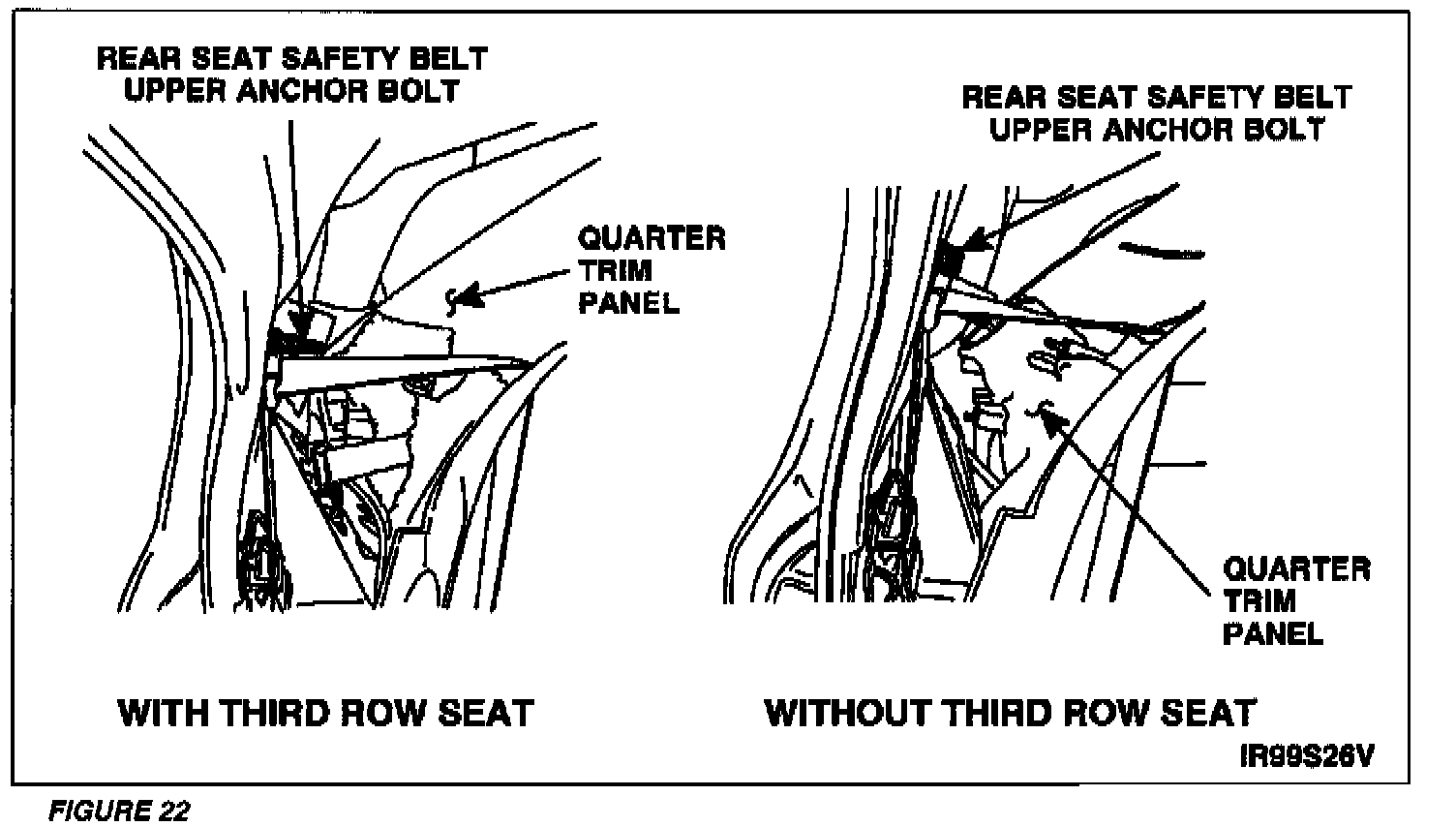 REAR SEAT SAFETY BELT UPPER ANCHOR BOLT

QUARTER TRIM PANEL

WITH THIRD ROW SEAT

REAR SEAT SAFETY BELT UPPER ANCHOR BOLT

QUARTER TRIM PANEL

WITHOUT THIRD ROW SEAT

IR99S26V

FIGURE 22