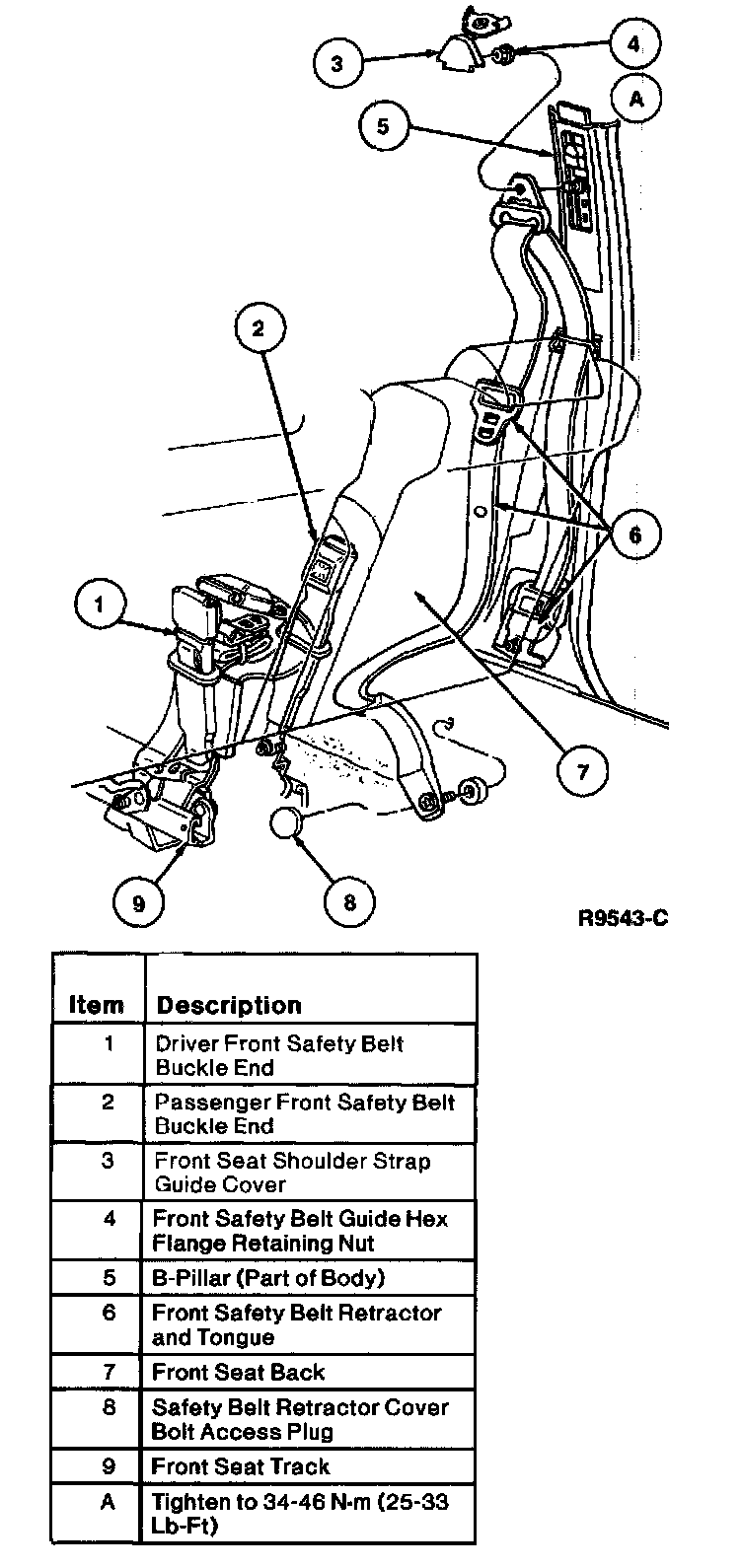 3
4
A
5
2
6
1
7
9
8
R9543-C

| Item | Description |
|---|---|
| 1 | Driver Front Safety Belt Buckle End |
| 2 | Passenger Front Safety Belt Buckle End |
| 3 | Front Seat Shoulder Strap Guide Cover |
| 4 | Front Safety Belt Guide Hex Flange Retaining Nut |
| 5 | B-Pillar (Part of Body) |
| 6 | Front Safety Belt Retractor and Tongue |
| 7 | Front Seat Back |
| 8 | Safety Belt Retractor Cover Bolt Access Plug |
| 9 | Front Seat Track |
| A | Tighten to 34-46 N-m (25-33 Lb-Ft) |