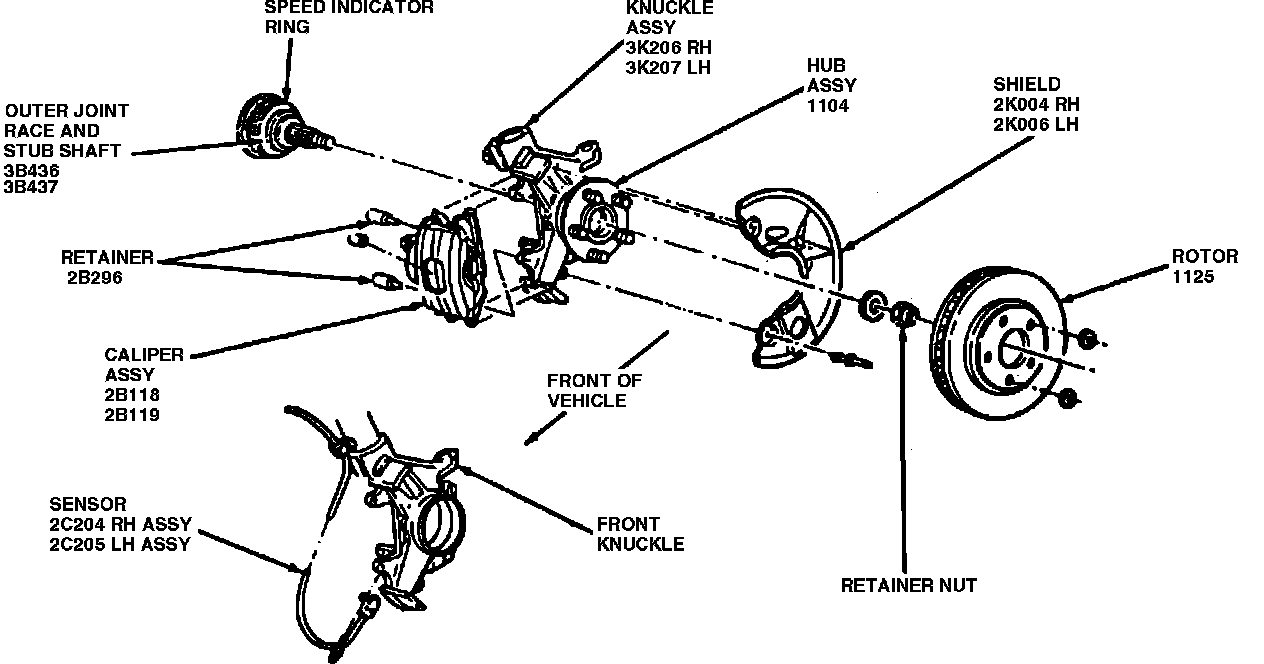 SPEED INDICATOR RING

KNUCKLE ASSY
3K206 RH
3K207 LH

HUB ASSY
1104

SHIELD
2K004 RH
2K006 LH

OUTER JOINT RACE AND STUB SHAFT
3B436
3B437

RETAINER
2B296

ROTOR
1125

CALIPER ASSY
2B118
2B119

FRONT OF VEHICLE

SENSOR
2C204 RH ASSY
2C205 LH ASSY

FRONT KNUCKLE

RETAINER NUT