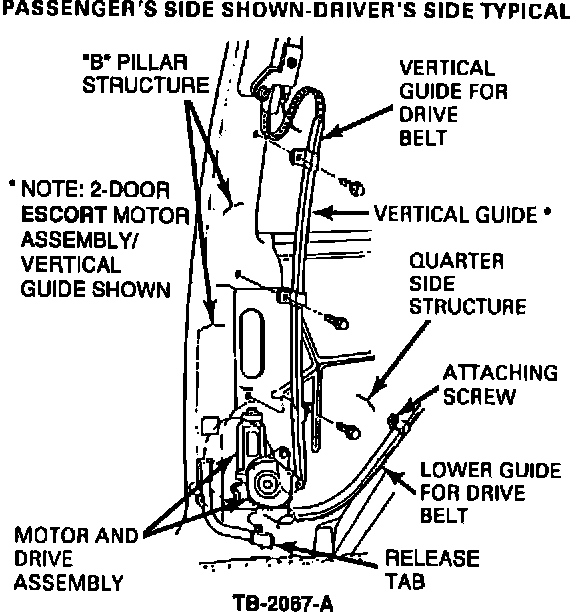 PASSENGER'S SIDE SHOWN-DRIVER'S SIDE TYPICAL

"B" PILLAR STRUCTURE

VERTICAL GUIDE FOR DRIVE BELT

* NOTE: 2-DOOR ESCORT MOTOR ASSEMBLY/ VERTICAL GUIDE SHOWN

VERTICAL GUIDE *

QUARTER SIDE STRUCTURE

ATTACHING SCREW

LOWER GUIDE FOR DRIVE BELT

MOTOR AND DRIVE ASSEMBLY

RELEASE TAB

TB-2067-A