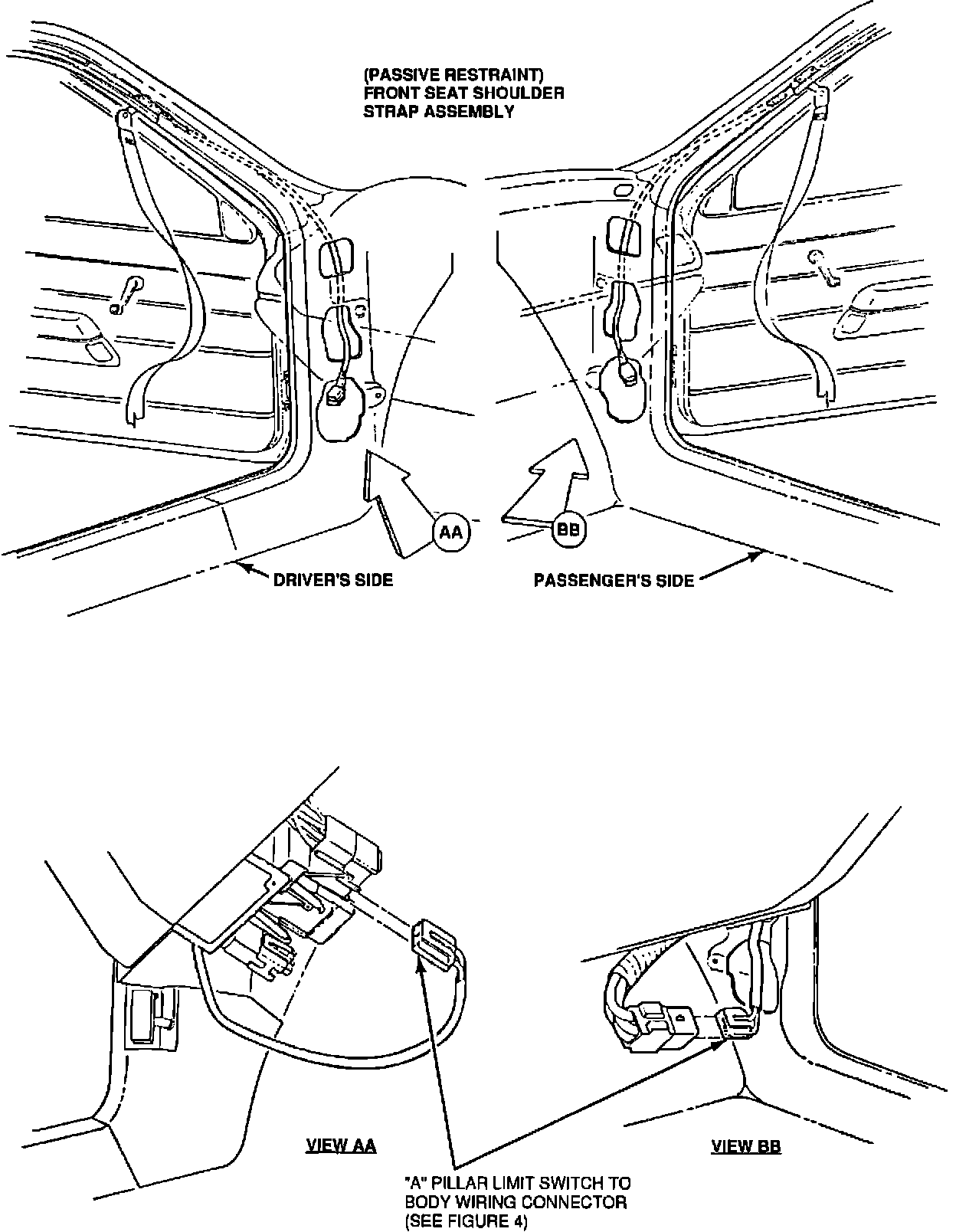 (PASSIVE RESTRAINT)
FRONT SEAT SHOULDER
STRAP ASSEMBLY

AA

BB

DRIVER'S SIDE

PASSENGER'S SIDE

VIEW AA

VIEW BB

"A" PILLAR LIMIT SWITCH TO
BODY WIRING CONNECTOR
(SEE FIGURE 4)