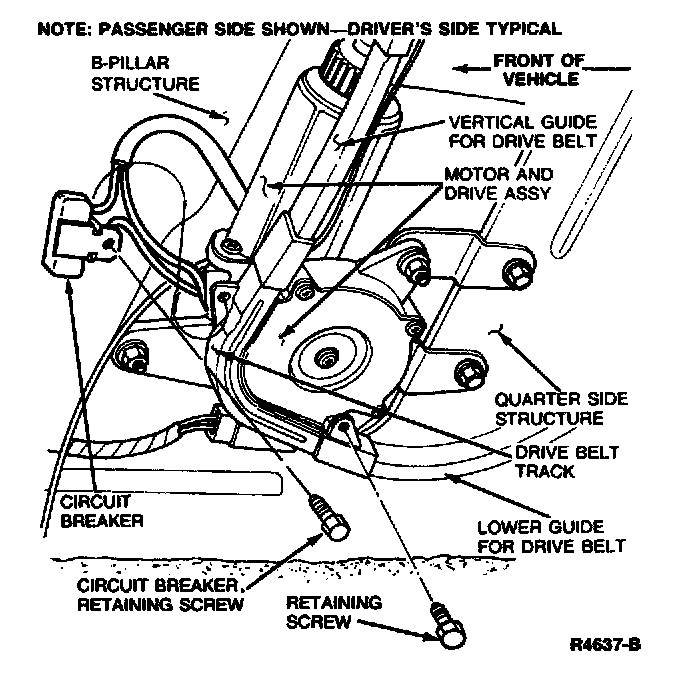 NOTE: PASSENGER SIDE SHOWN—DRIVER'S SIDE TYPICAL

B-PILLAR STRUCTURE

FRONT OF VEHICLE

VERTICAL GUIDE FOR DRIVE BELT

MOTOR AND DRIVE ASSY

QUARTER SIDE STRUCTURE

DRIVE BELT TRACK

LOWER GUIDE FOR DRIVE BELT

CIRCUIT BREAKER

CIRCUIT BREAKER RETAINING SCREW

RETAINING SCREW

R4637-B