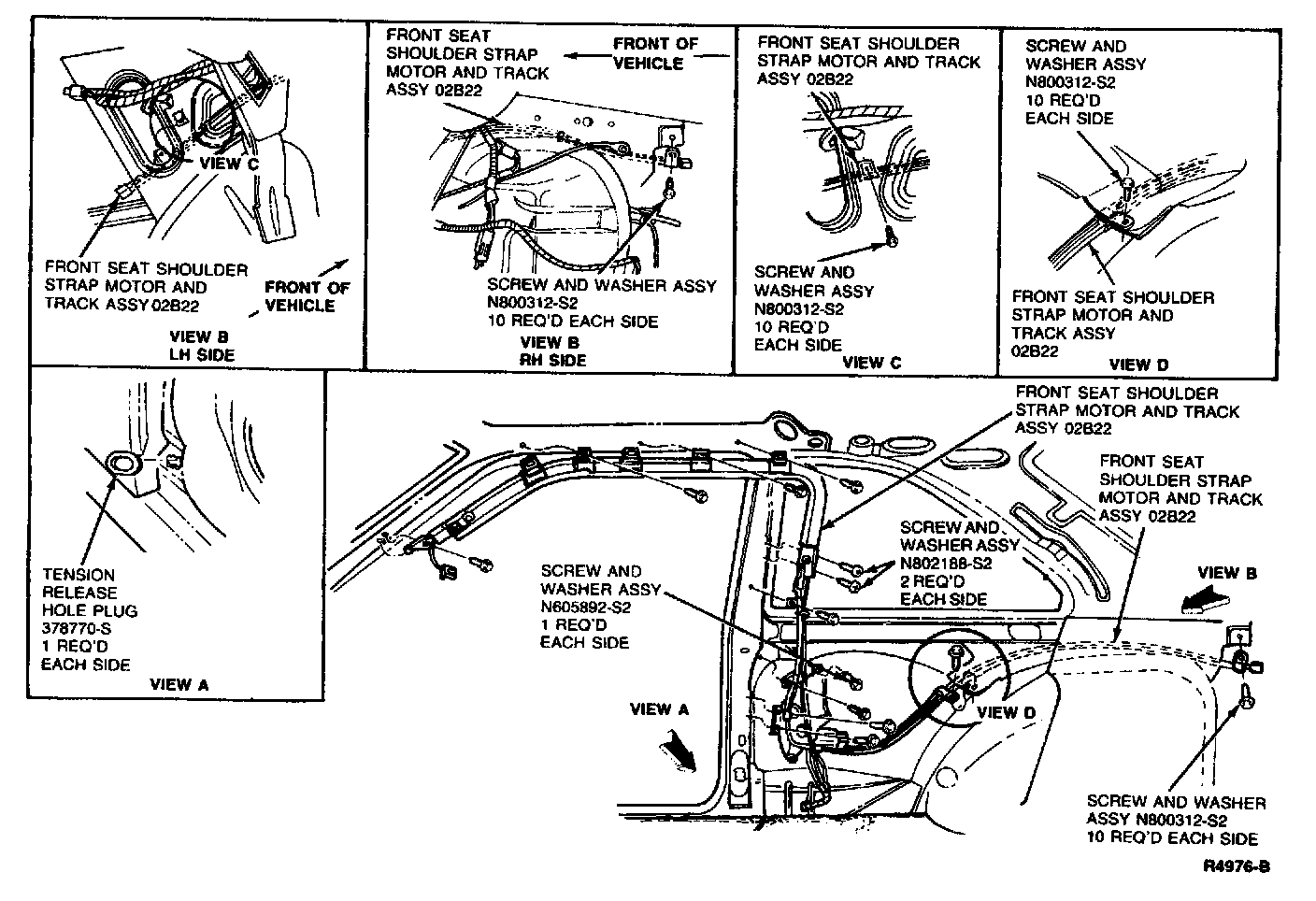 VIEW C

FRONT SEAT SHOULDER STRAP MOTOR AND TRACK ASSY 02B22

FRONT OF VEHICLE

VIEW B
LH SIDE

FRONT SEAT SHOULDER STRAP MOTOR AND TRACK ASSY 02B22

FRONT OF VEHICLE

SCREW AND WASHER ASSY N800312-S2 10 REQ'D EACH SIDE

VIEW B
RH SIDE

FRONT SEAT SHOULDER STRAP MOTOR AND TRACK ASSY 02B22

SCREW AND WASHER ASSY N800312-S2 10 REQ'D EACH SIDE

VIEW C

SCREW AND WASHER ASSY N800312-S2 10 REQ'D EACH SIDE

FRONT SEAT SHOULDER STRAP MOTOR AND TRACK ASSY 02B22

VIEW D

TENSION RELEASE HOLE PLUG 378770-S 1 REQ'D EACH SIDE

VIEW A

FRONT SEAT SHOULDER STRAP MOTOR AND TRACK ASSY 02B22

FRONT SEAT SHOULDER STRAP MOTOR AND TRACK ASSY 02B22

SCREW AND WASHER ASSY N802188-S2 2 REQ'D EACH SIDE

SCREW AND WASHER ASSY N605892-S2 1 REQ'D EACH SIDE

VIEW B

VIEW A

VIEW D

SCREW AND WASHER ASSY N800312-S2 10 REQ'D EACH SIDE

R4976-B