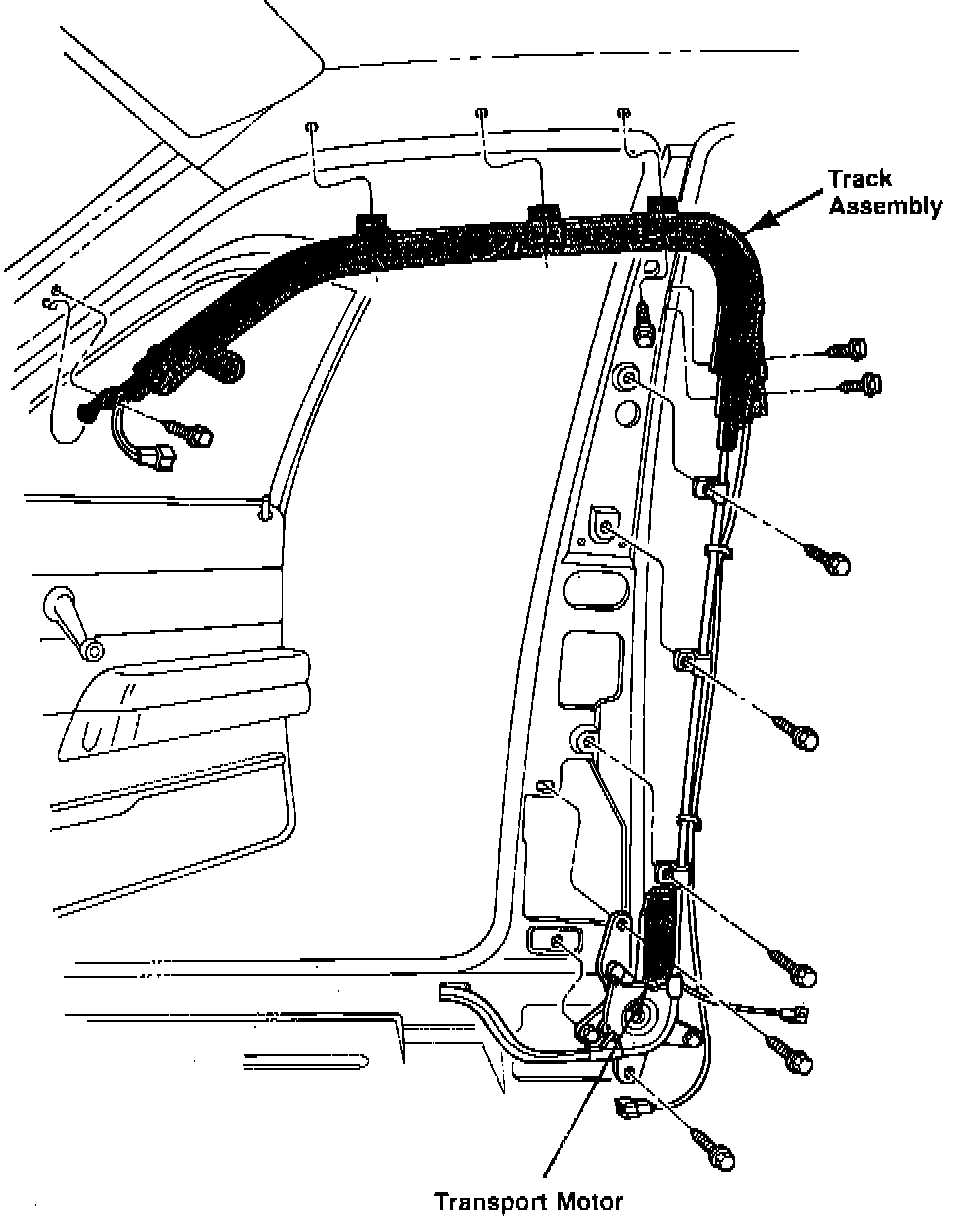 Track Assembly

Transport Motor